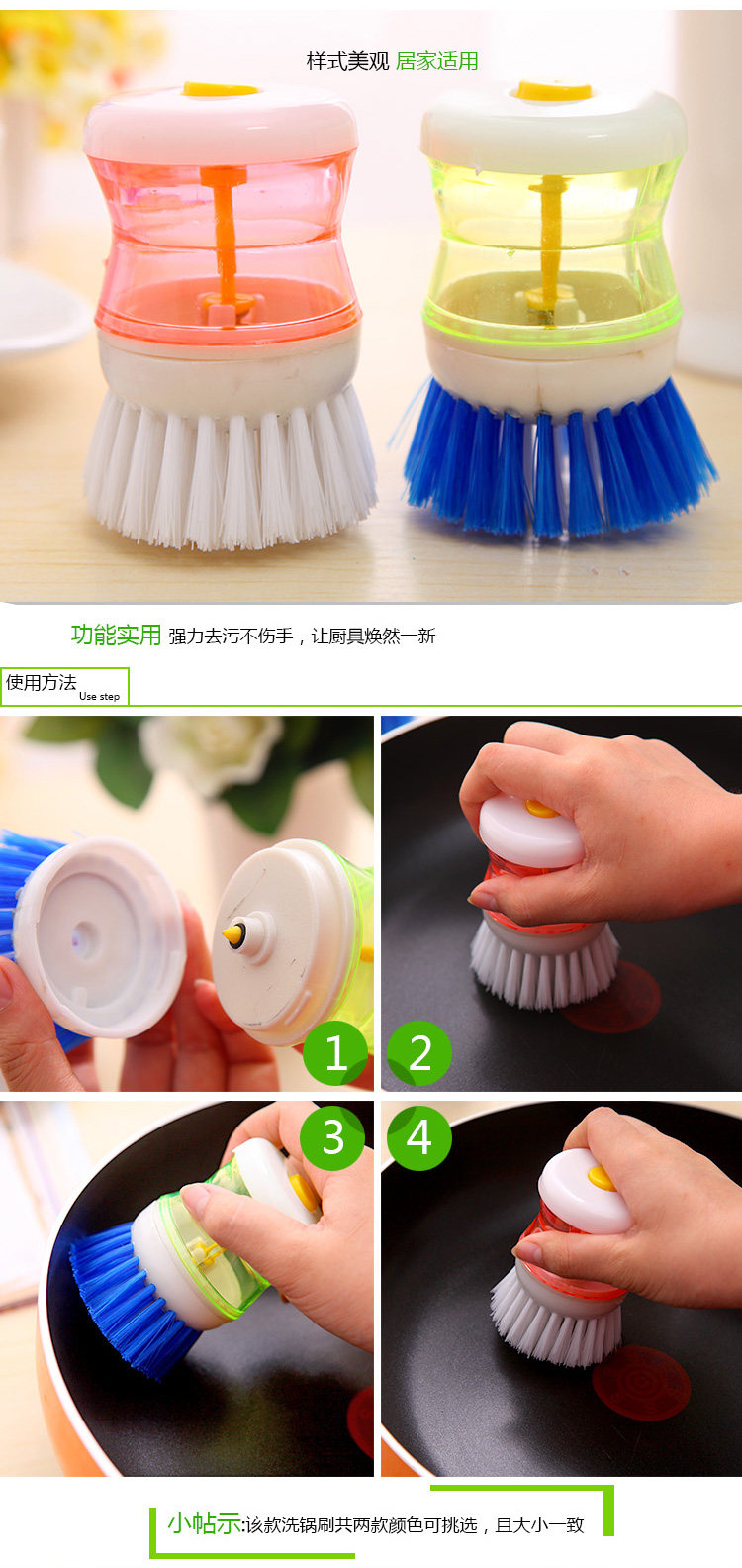 样式美观 居家适用

功能实用 强力去污不伤手，让厨具焕然一新

使用方法
Use step

1
2
3
4

小帖示:该款洗锅刷共两款颜色可挑选，且大小一致