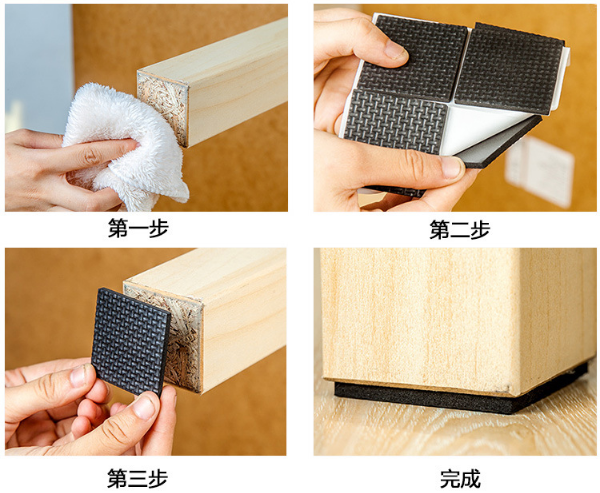 第一步

第二步

第三步

完成