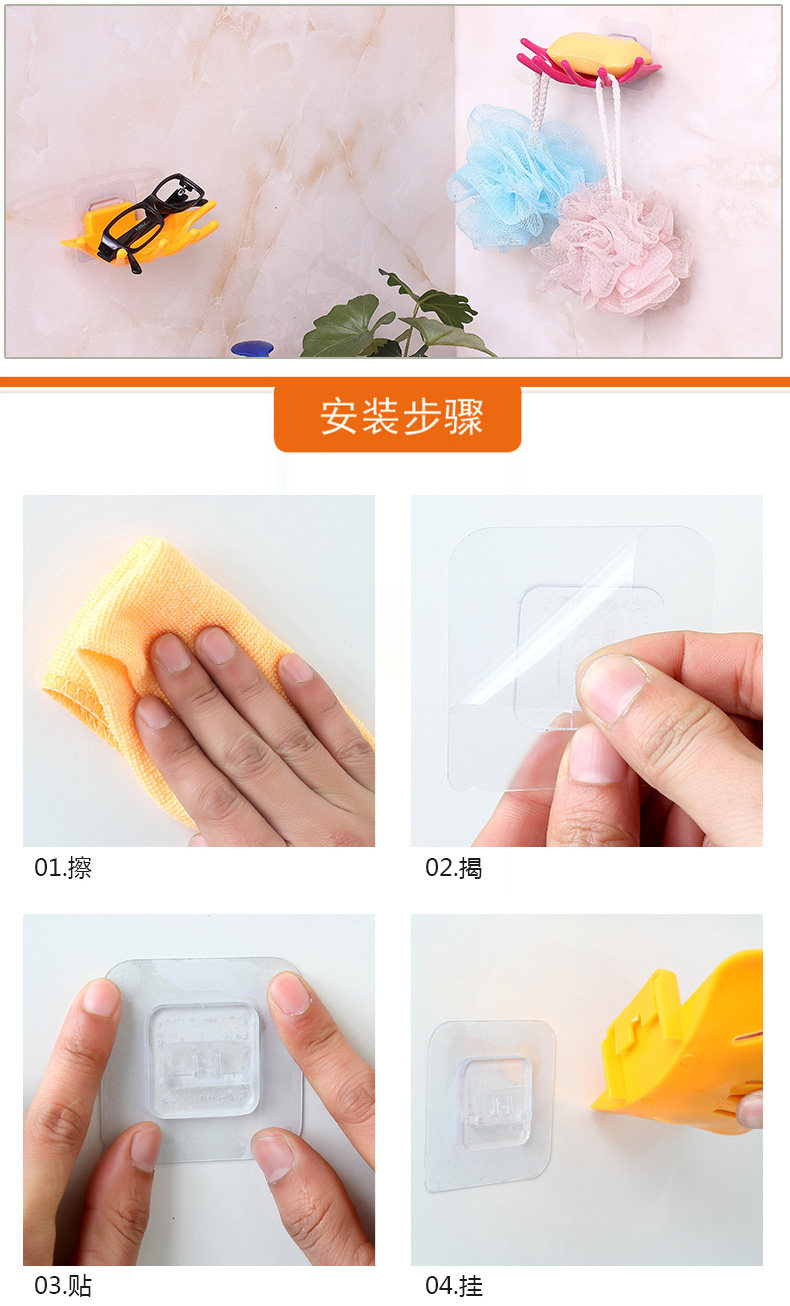 安装步骤

01.擦

02.揭

03.贴

04.挂