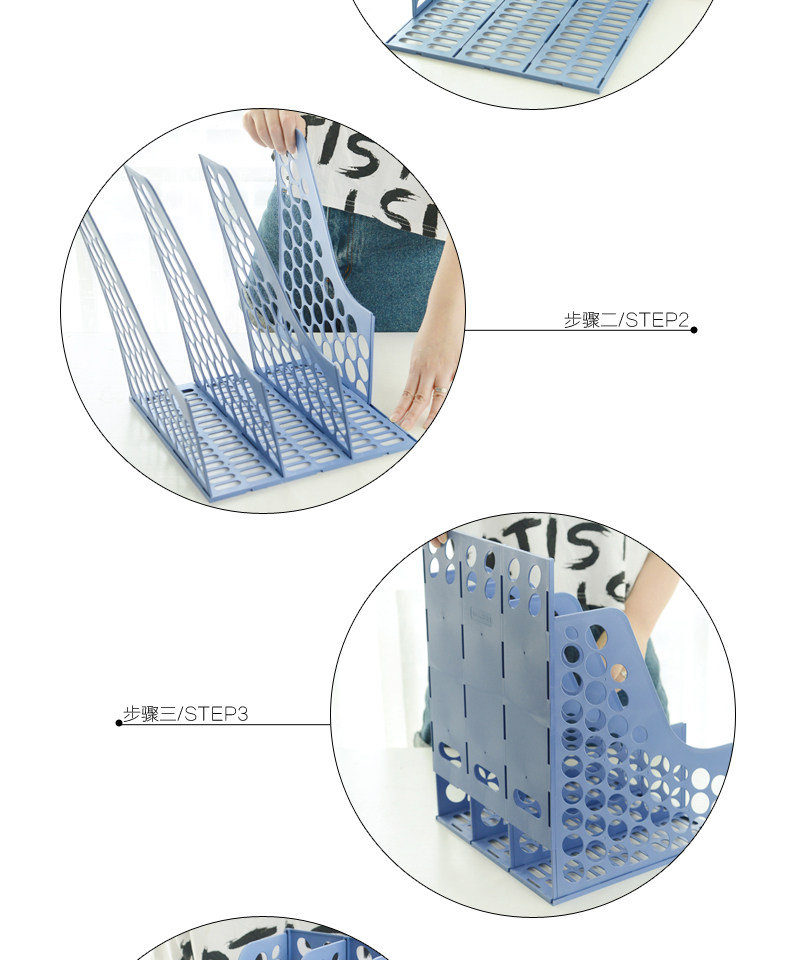 步骤二/STEP2

步骤三/STEP3