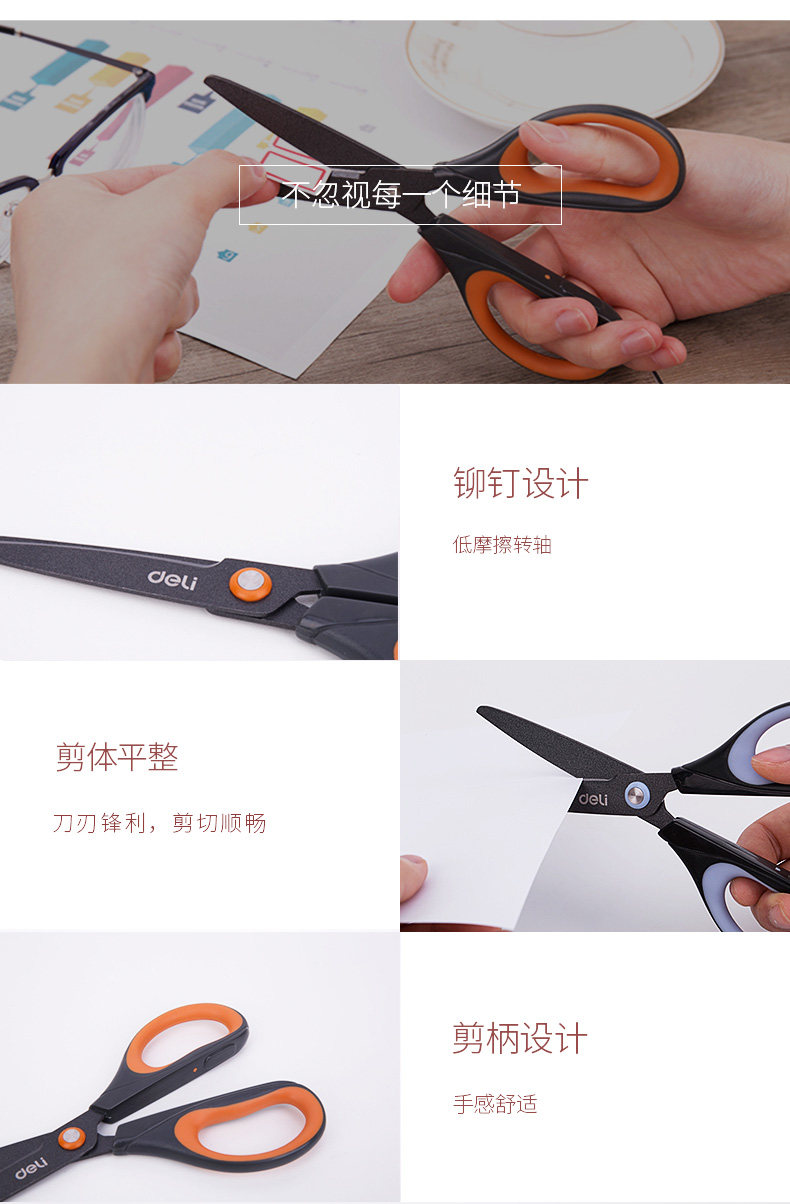 不忽视每一个细节

deli

铆钉设计

低摩擦转轴

剪体平整

刀刃锋利，剪切顺畅

deli

deli

剪柄设计

手感舒适