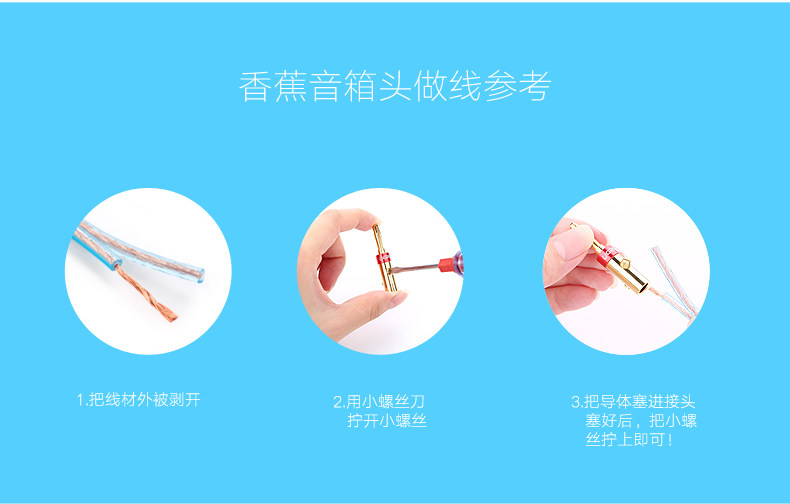 香蕉音箱头做线参考

1.把线材外被剥开

2.用小螺丝刀拧开小螺丝

3.把导体塞进接头塞好后，把小螺丝拧上即可！