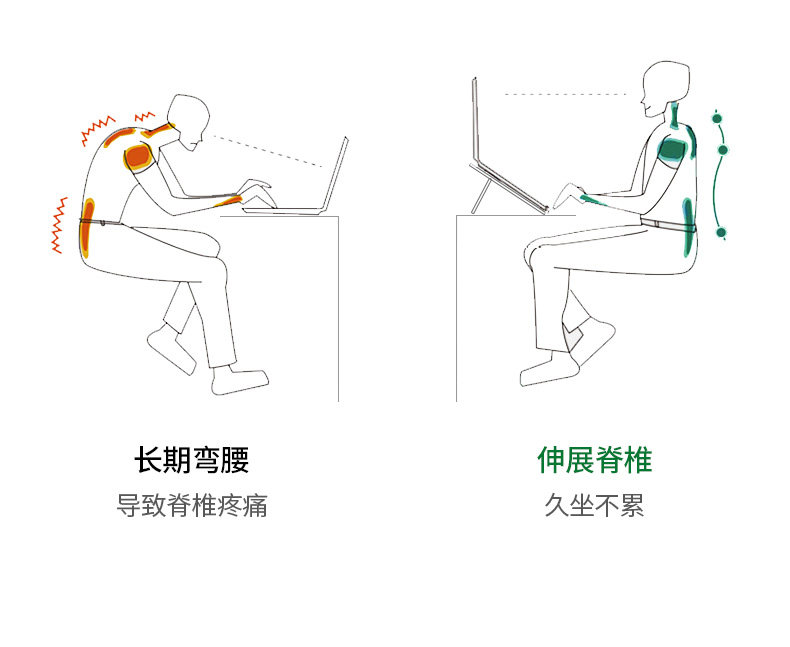 长期弯腰
导致脊椎疼痛

伸展脊椎
久坐不累