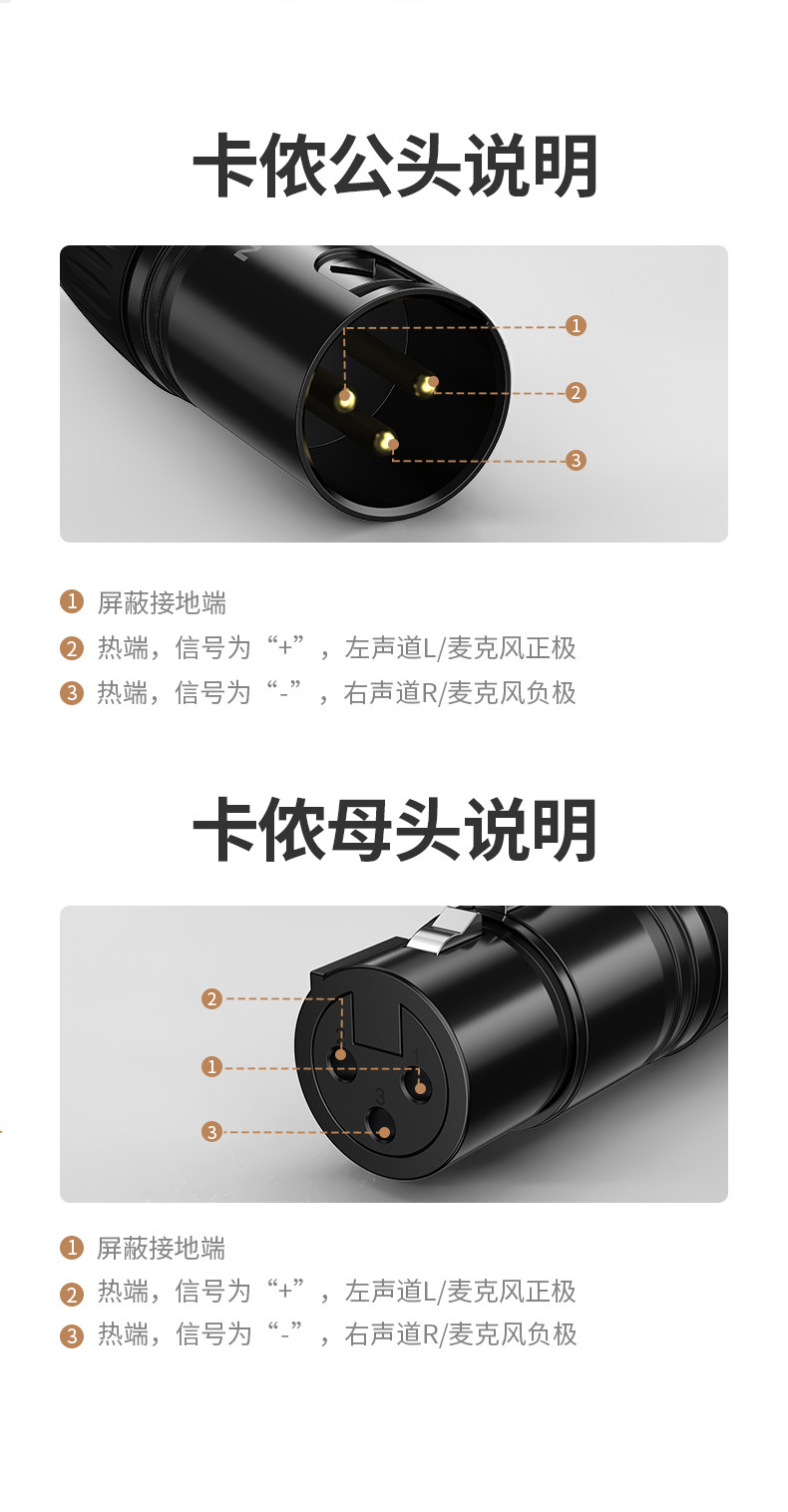 卡侬公头说明

1
2
3

1 屏蔽接地端
2 热端，信号为“+”，左声道L/麦克风正极
3 热端，信号为“-”，右声道R/麦克风负极

卡侬母头说明

2
1
3
1
3

1 屏蔽接地端
2 热端，信号为“+”，左声道L/麦克风正极
3 热端，信号为“-”，右声道R/麦克风负极