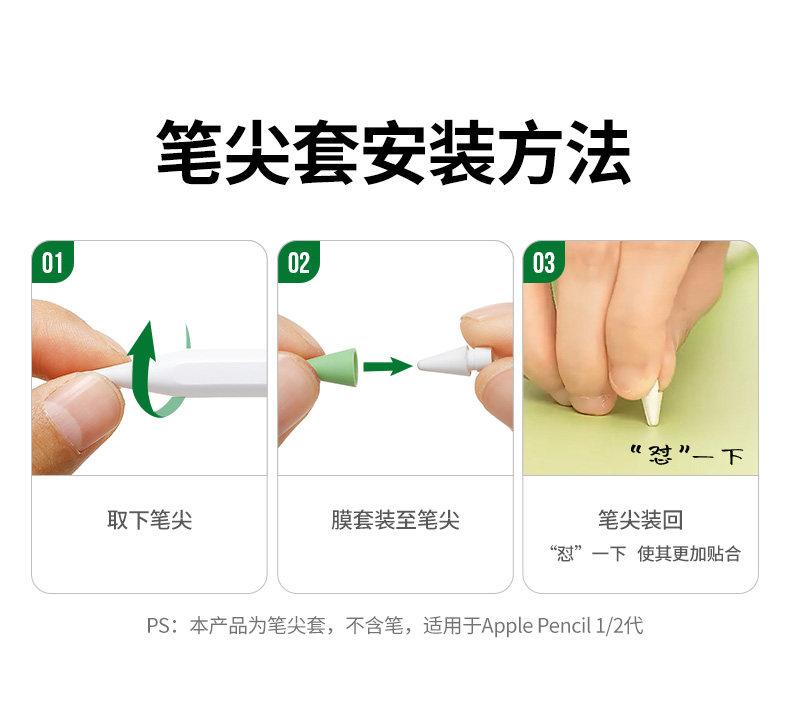 笔尖套安装方法

01

取下笔尖

02

膜套装至笔尖

03

“怼”一下

笔尖装回
“怼”一下 使其更加贴合

PS：本产品为笔尖套，不含笔，适用于Apple Pencil 1/2代