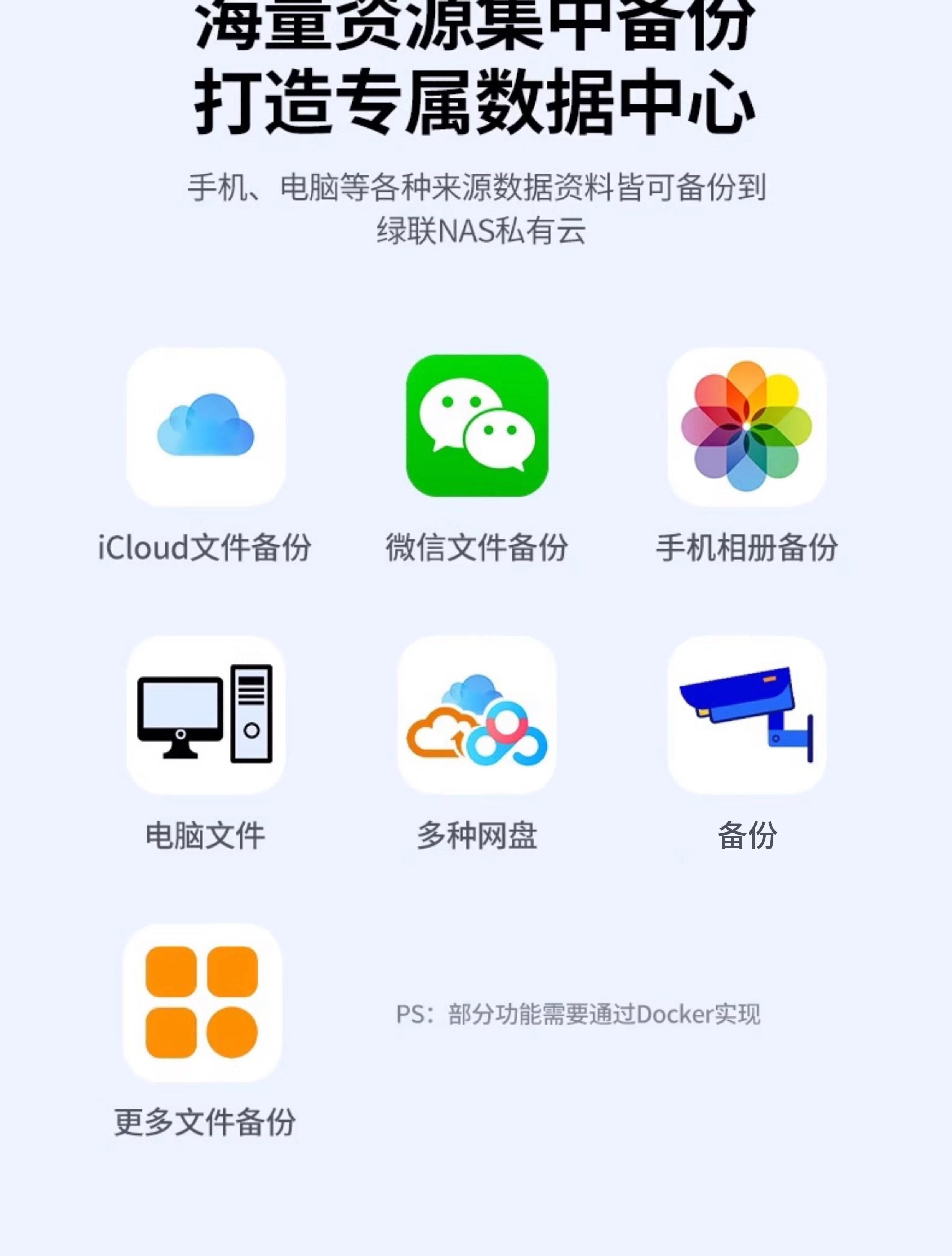 海量资源集中备份
打造专属数据中心

手机、电脑等各种来源数据资料皆可备份到绿联NAS私有云

iCloud文件备份

微信文件备份

手机相册备份

电脑文件

多种网盘

备份

更多文件备份

PS：部分功能需要通过Docker实现