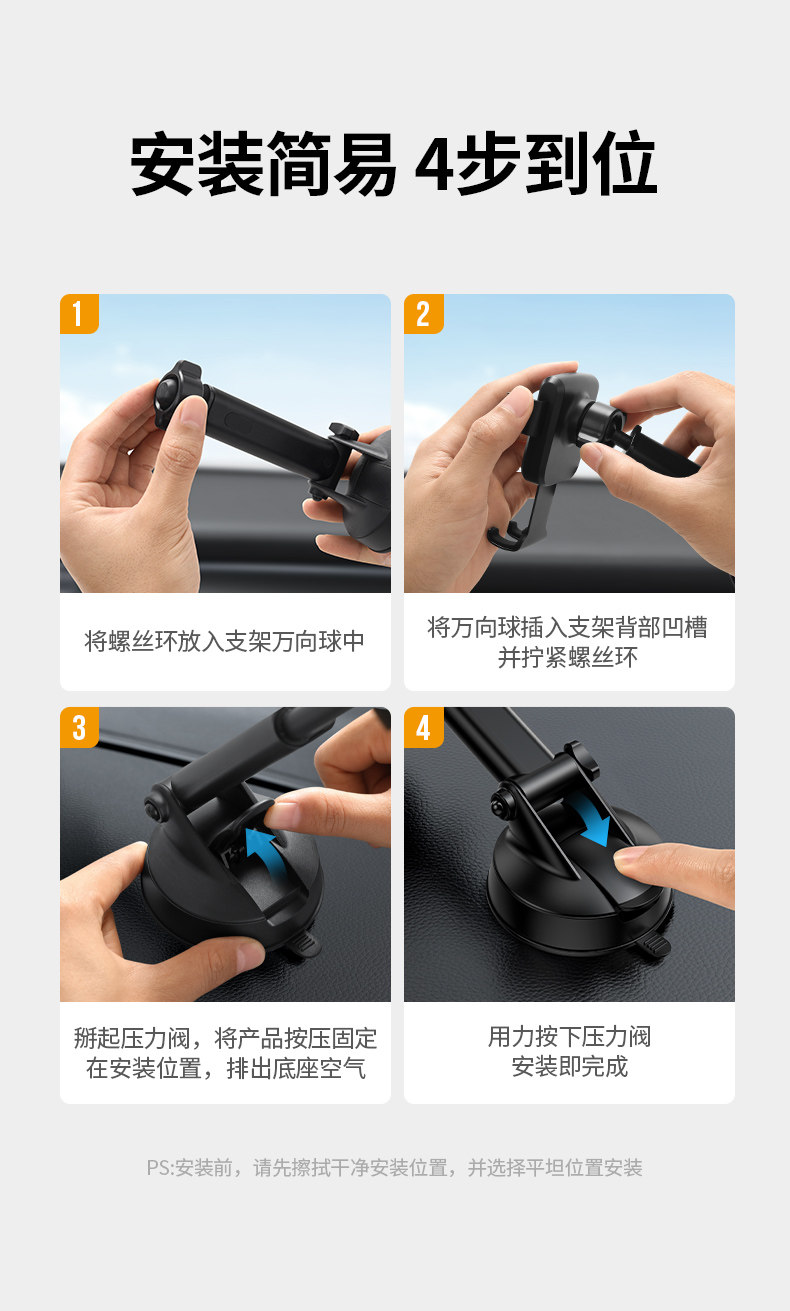 安装简易 4步到位

1

将螺丝环放入支架万向球中

2

将万向球插入支架背部凹槽并拧紧螺丝环

3

掰起压力阀，将产品按压固定在安装位置，排出底座空气

4

用力按下压力阀安装即完成

PS:安装前，请先擦拭干净安装位置，并选择平坦位置安装