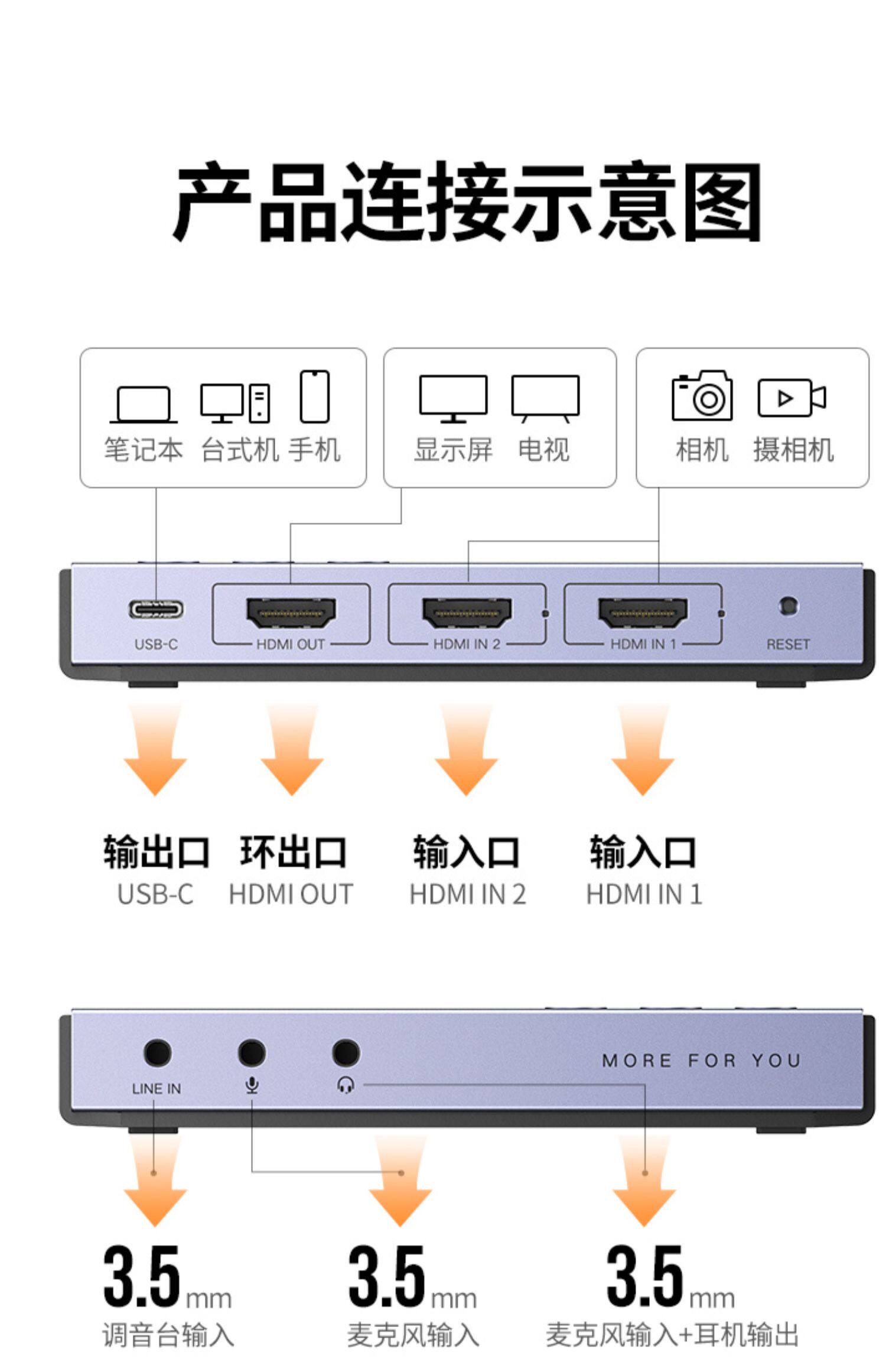 产品连接示意图

笔记本 台式机 手机

显示屏 电视

相机 摄相机

USB-C HDMI OUT HDMI IN 2 HDMI IN 1 RESET

输出口
USB-C

环出口
HDMI OUT

输入口
HDMI IN 2

输入口
HDMI IN 1

LINE IN

MORE FOR YOU

3.5mm
调音台输入

3.5mm
麦克风输入

3.5mm
麦克风输入+耳机输出