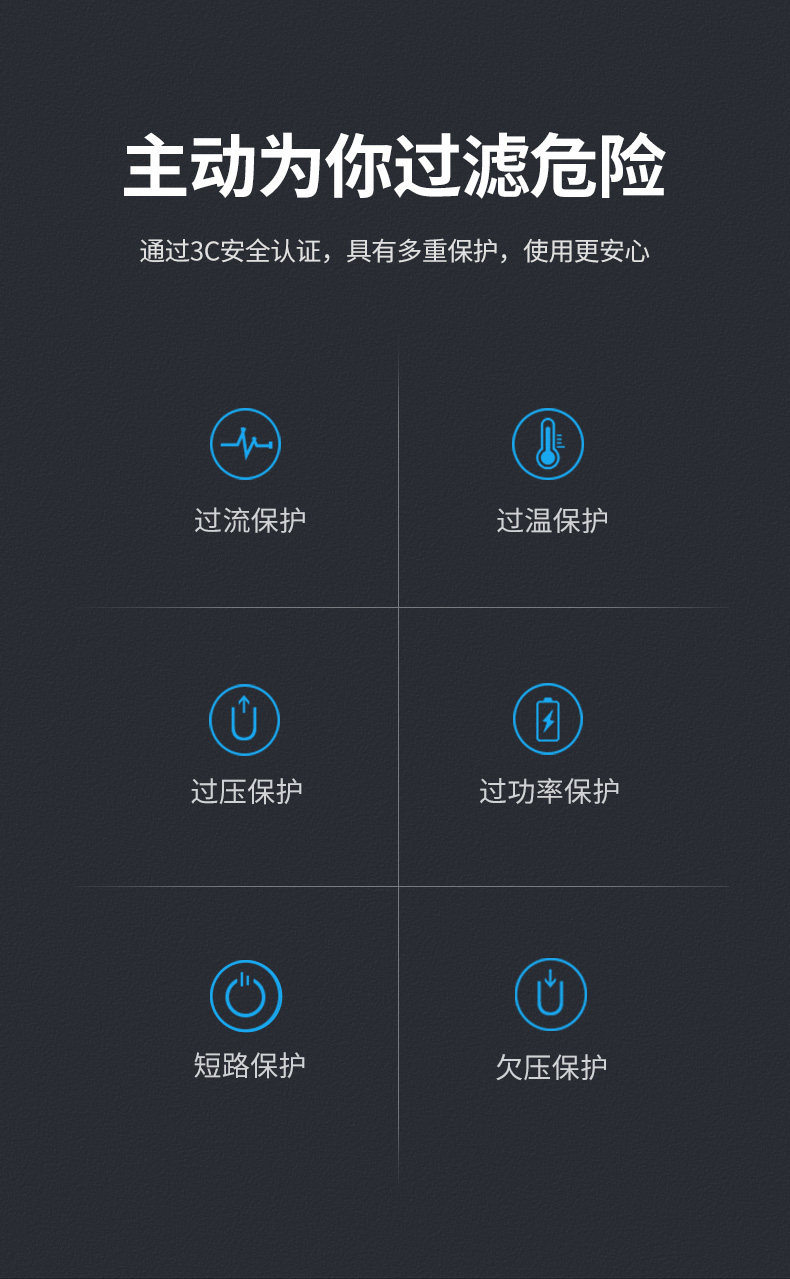 主动为你过滤危险

通过3C安全认证，具有多重保护，使用更安心

过流保护

过温保护

过压保护

过功率保护

短路保护

欠压保护