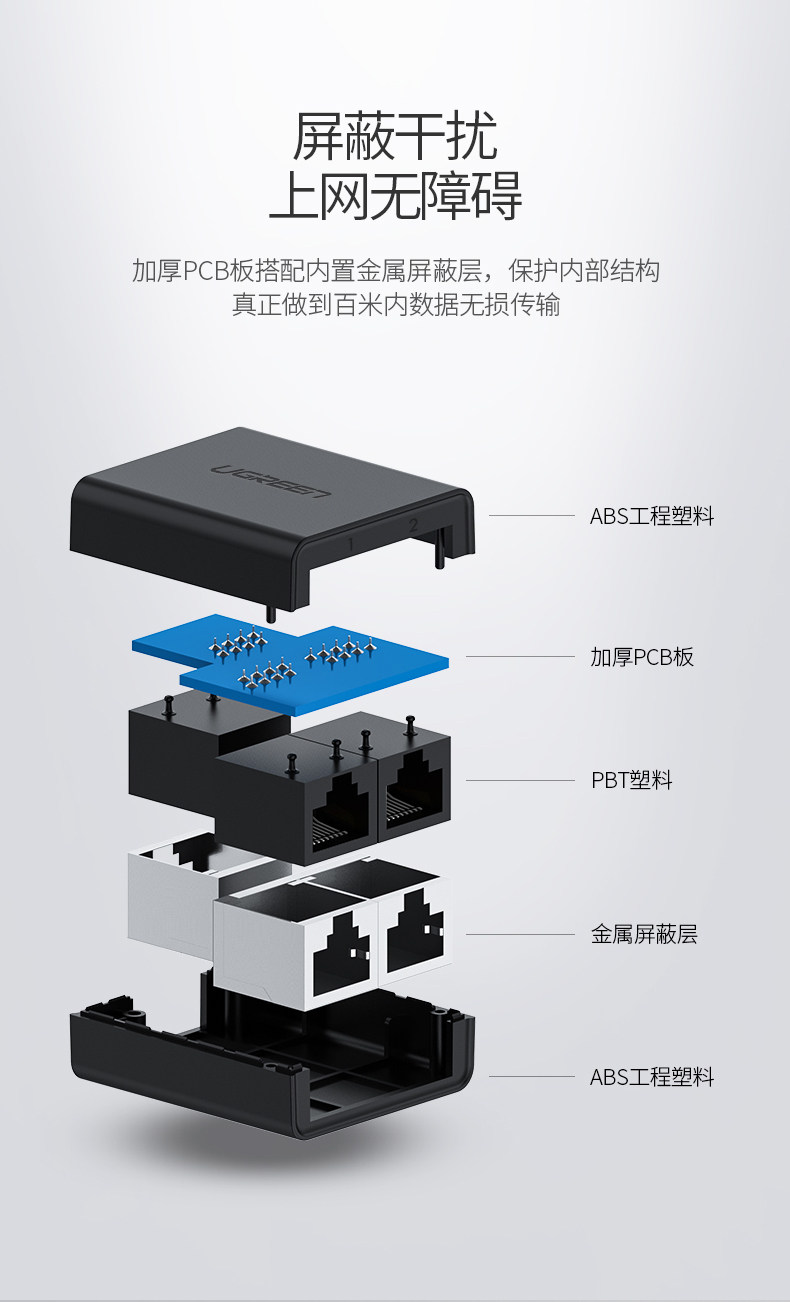 屏蔽干扰
上网无障碍

加厚PCB板搭配内置金属屏蔽层，保护内部结构
真正做到百米内数据无损传输

UGREEN
1
2

ABS工程塑料

加厚PCB板

PBT塑料

金属屏蔽层

ABS工程塑料