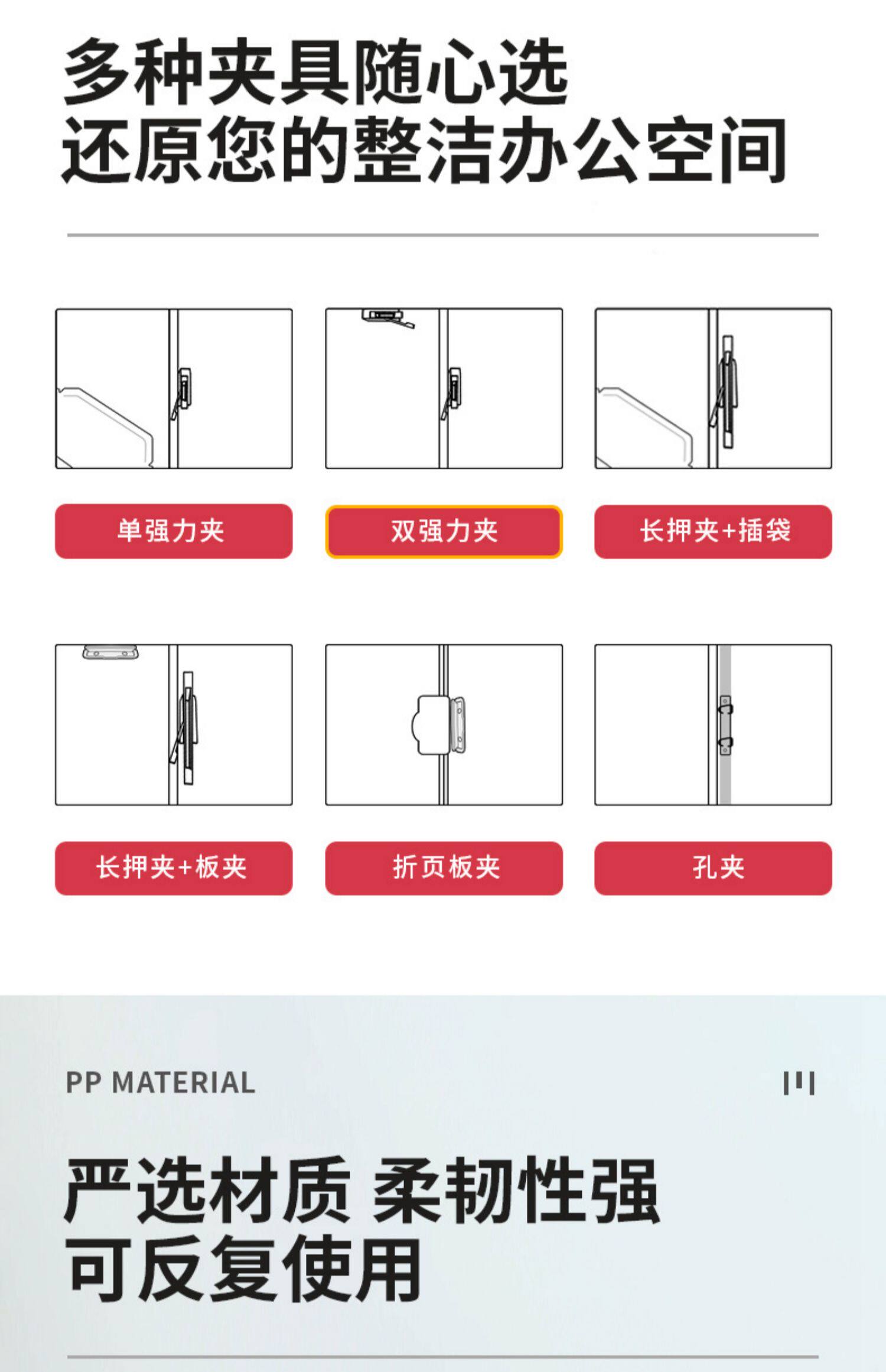 多种夹具随心选
还原您的整洁办公空间

单强力夹

双强力夹

长押夹+插袋

长押夹+板夹

折页板夹

孔夹

PP MATERIAL

严选材质 柔韧性强
可反复使用