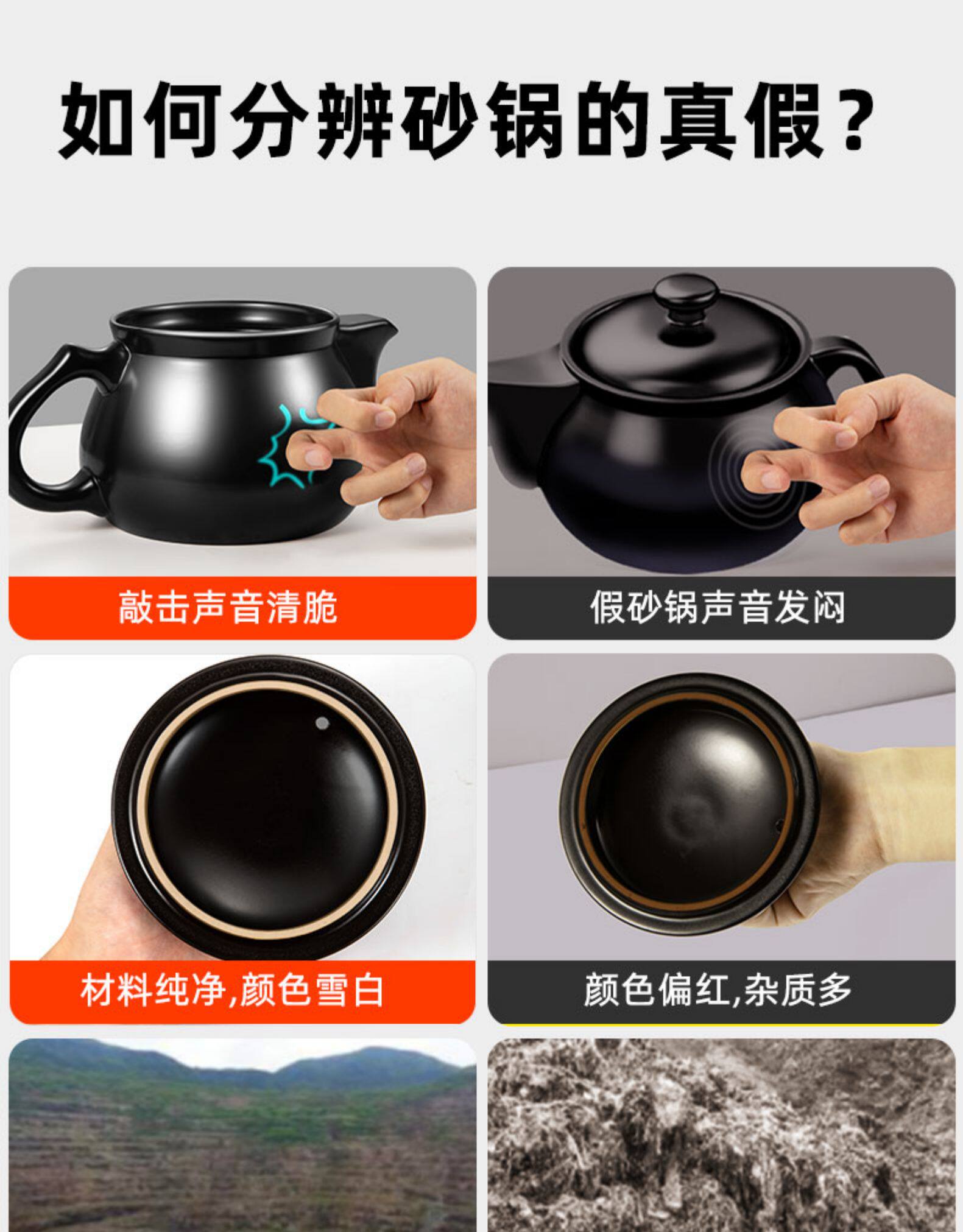 如何分辨砂锅的真假？

敲击声音清脆

假砂锅声音发闷

材料纯净,颜色雪白

颜色偏红,杂质多