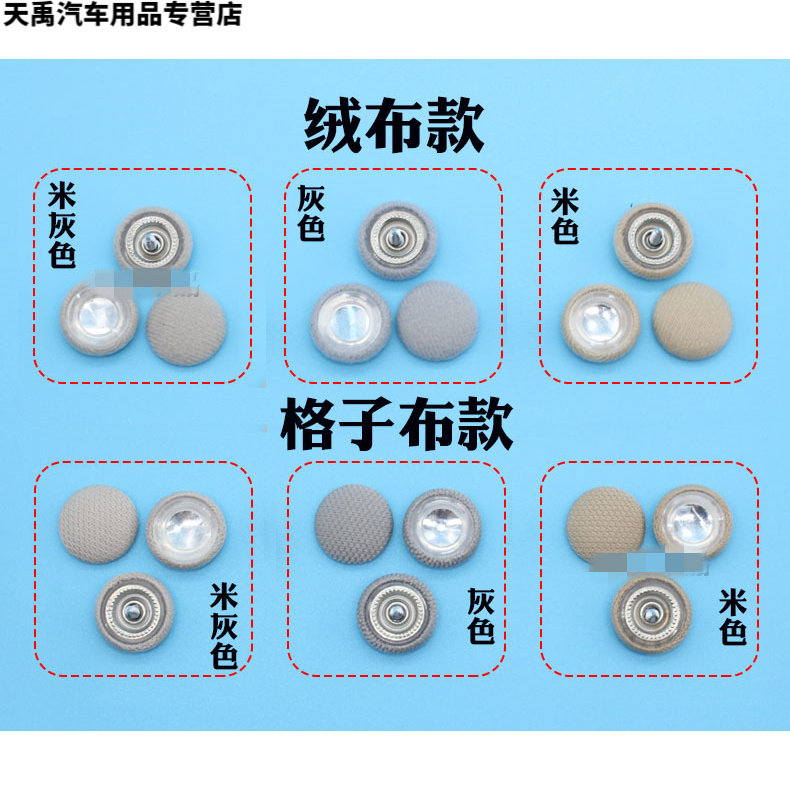 天禹汽车用品专营店

绒布款

米灰色

灰色

米色

格子布款

米灰色

灰色

米色