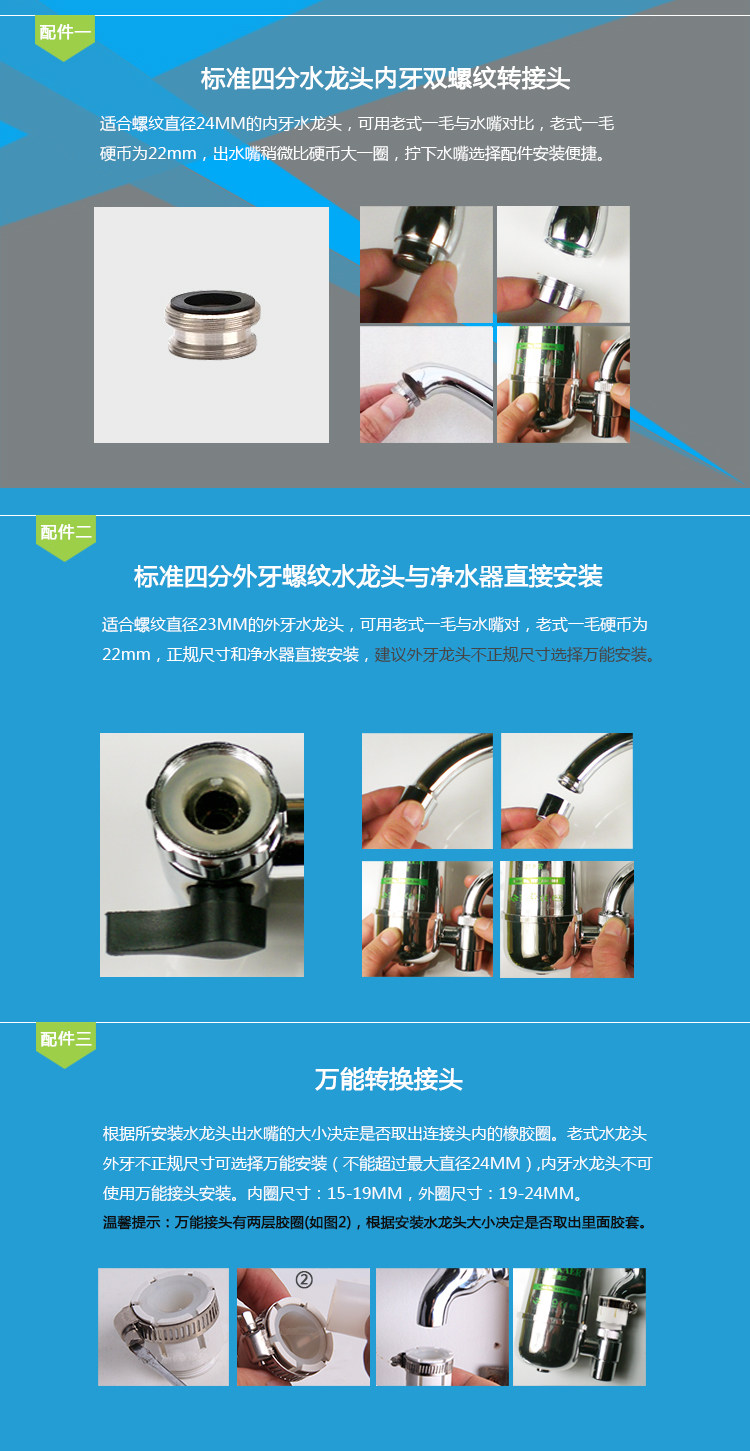 配件一

标准四分水龙头内牙双螺纹转接头

适合螺纹直径24MM的内牙水龙头，可用老式一毛与水嘴对比，老式一毛硬币为22mm，出水嘴稍微比硬币大一圈，拧下水嘴选择配件安装便捷。

配件二

标准四分外牙螺纹水龙头与净水器直接安装

适合螺纹直径23MM的外牙水龙头，可用老式一毛与水嘴对，老式一毛硬币为22mm，正规尺寸和净水器直接安装，建议外牙龙头不正规尺寸选择万能安装。

配件三

万能转换接头

根据所安装水龙头出水嘴的大小决定是否取出连接头内的橡胶圈。老式水龙头外牙不正规尺寸可选择万能安装（不能超过最大直径24MM）,内牙水龙头不可使用万能接头安装。内圈尺寸：15-19MM，外圈尺寸：19-24MM。

温馨提示：万能接头有两层胶圈(如图2)，根据安装水龙头大小决定是否取出里面胶套。

②