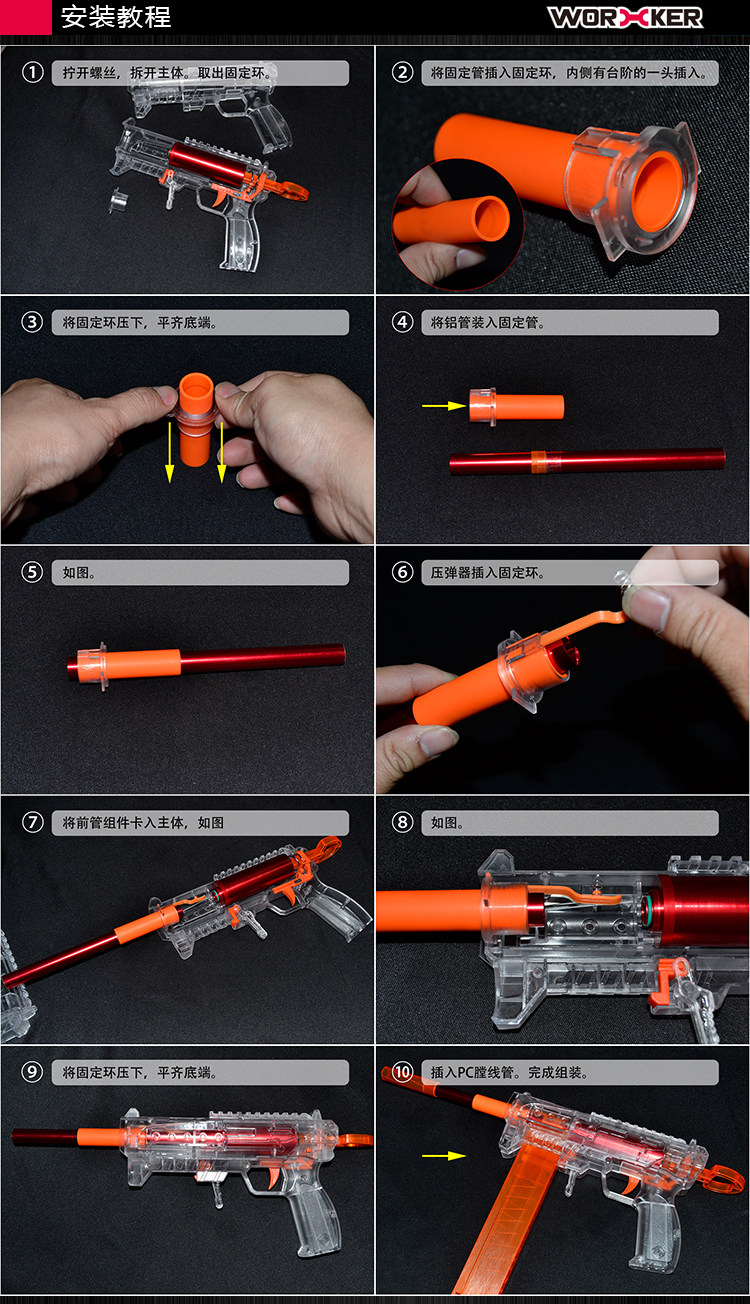 安装教程

WORKER

① 拧开螺丝，拆开主体。取出固定环。

② 将固定管插入固定环，内侧有台阶的一头插入。

③ 将固定环压下，平齐底端。

④ 将铝管装入固定管。

⑤ 如图。

⑥ 压弹器插入固定环。

⑦ 将前管组件卡入主体，如图

⑧ 如图。

⑨ 将固定环压下，平齐底端。

⑩ 插入PC膛线管。完成组装。