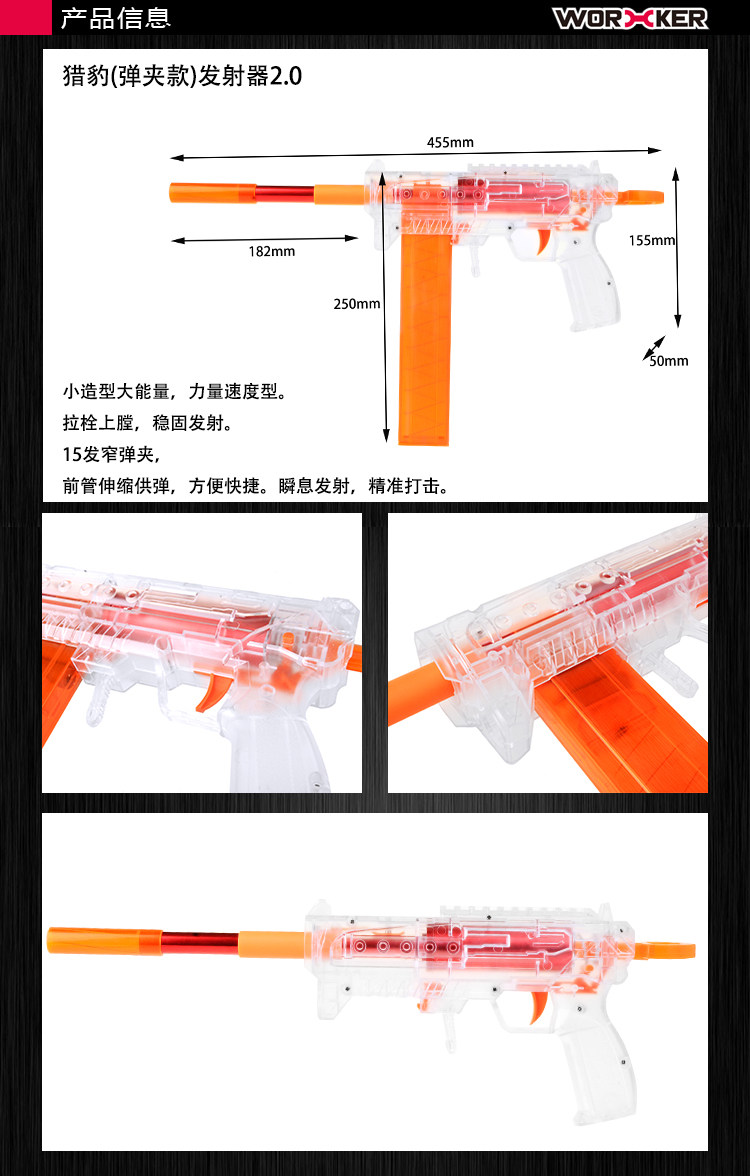 产品信息

WORKER

猎豹(弹夹款)发射器2.0

455mm

182mm

155mm

250mm

50mm

小造型大能量，力量速度型。

拉栓上膛，稳固发射。

15发窄弹夹，

前管伸缩供弹，方便快捷。瞬息发射，精准打击。