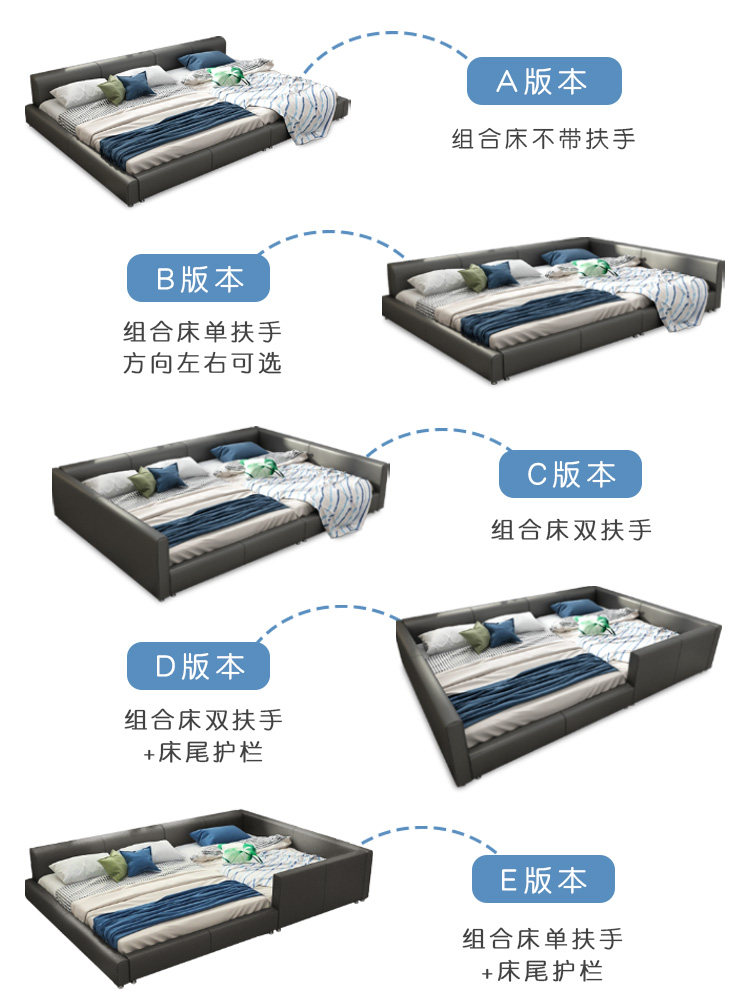 A版本
组合床不带扶手

B版本
组合床单扶手
方向左右可选

C版本
组合床双扶手

D版本
组合床双扶手
+床尾护栏

E版本
组合床单扶手
+床尾护栏