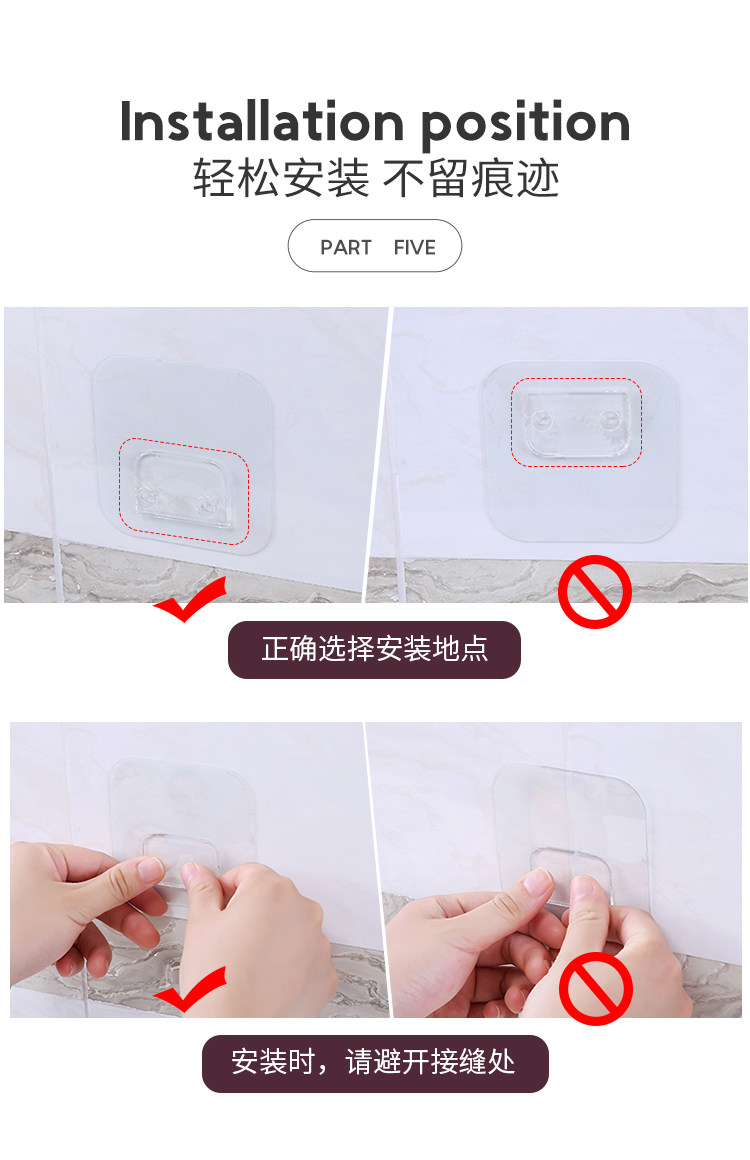 Installation position
轻松安装 不留痕迹

PART FIVE

正确选择安装地点

安装时，请避开接缝处