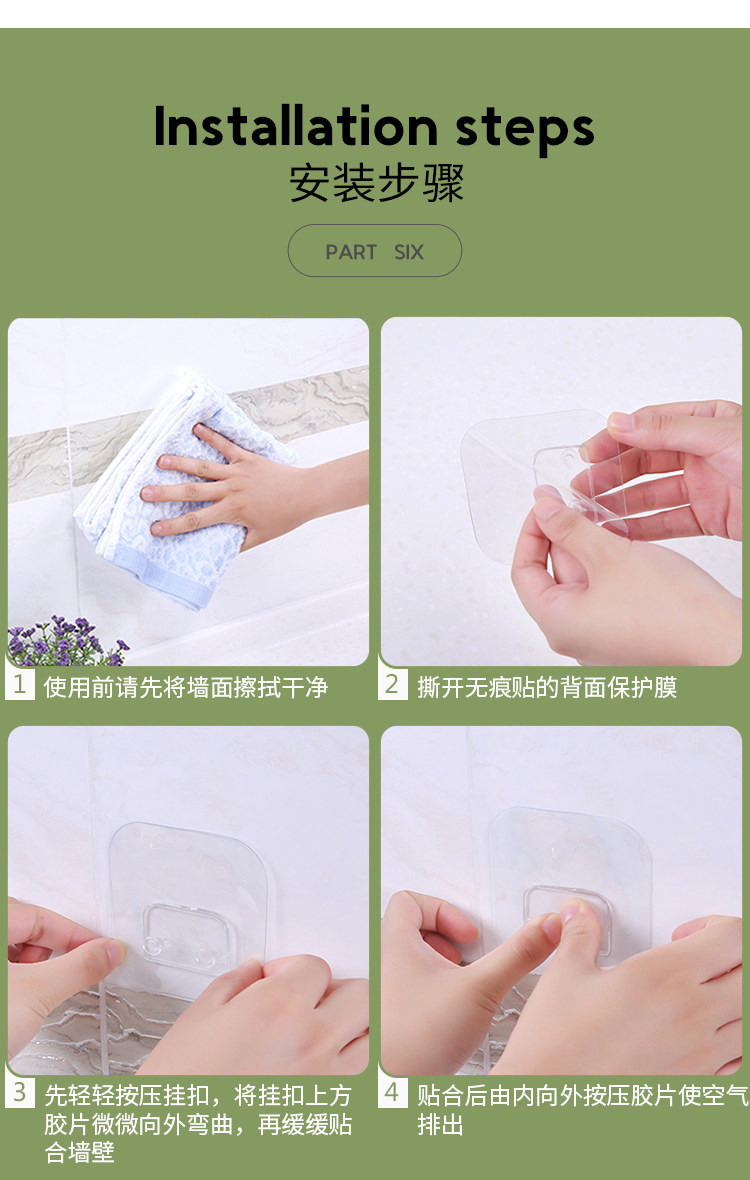 Installation steps
安装步骤

PART SIX

1 使用前请先将墙面擦拭干净

2 撕开无痕贴的背面保护膜

3 先轻轻按压挂扣，将挂扣上方胶片微微向外弯曲，再缓缓贴合墙壁

4 贴合后由内向外按压胶片使空气排出