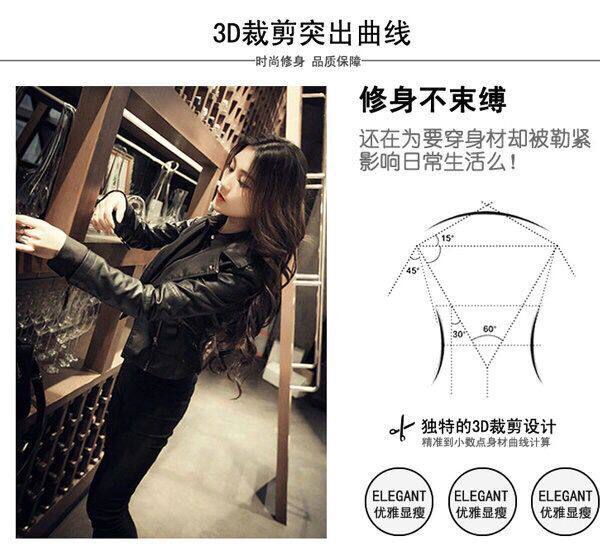 3D裁剪突出曲线

时尚修身 品质保障

修身不束缚

还在为要穿身材却被勒紧影响日常生活么！

15°

45°

30°

60°

独特的3D裁剪设计

精准到小数点身材曲线计算

ELEGANT
优雅显瘦

ELEGANT
优雅显瘦

ELEGANT
优雅显瘦