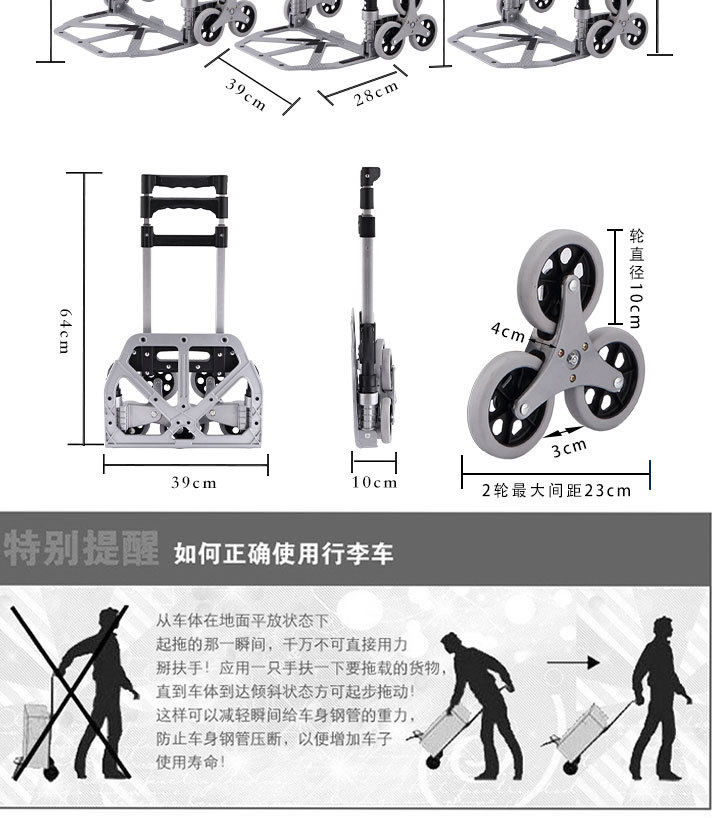 39cm

28cm

64cm

39cm

10cm

轮直径10cm

4cm

3cm

2轮最大间距23cm

特别提醒 如何正确使用行李车

从车体在地面平放状态下起拖的那一瞬间，千万不可直接用力掰扶手！应用一只手扶一下要拖载的货物，直到车体到达倾斜状态方可起步拖动！这样可以减轻瞬间给车身钢管的重力，防止车身钢管压断，以便增加车子使用寿命！