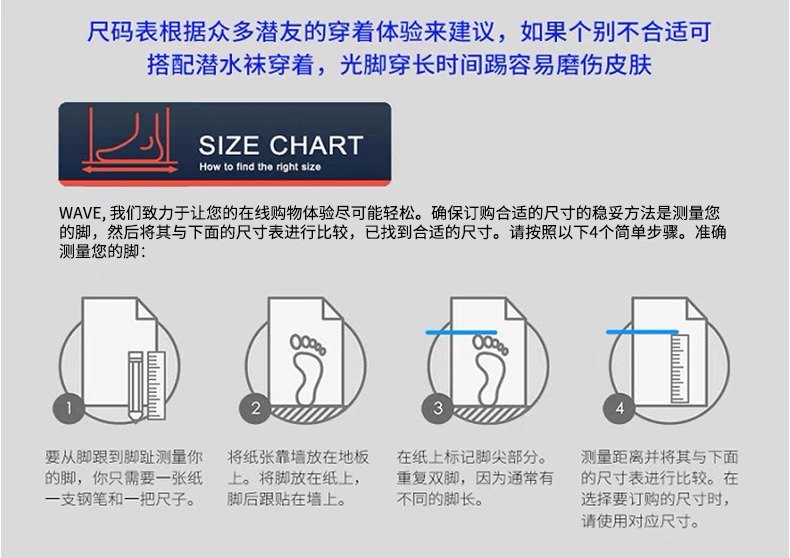 尺码表根据众多潜友的穿着体验来建议，如果个别不合适可搭配潜水袜穿着，光脚穿长时间踢容易磨伤皮肤

SIZE CHART
How to find the right size

WAVE, 我们致力于让您的在线购物体验尽可能轻松。确保订购合适的尺寸的稳妥方法是测量您的脚，然后将其与下面的尺寸表进行比较，已找到合适的尺寸。请按照以下4个简单步骤。准确测量您的脚：

1
要从脚跟到脚趾测量你的脚，你只需要一张纸一支钢笔和一把尺子。

2
将纸张靠墙放在地板上。将脚放在纸上，脚后跟贴在墙上。

3
在纸上标记脚尖部分。重复双脚，因为通常有不同的脚长。

4
测量距离并将其与下面的尺寸表进行比较。在选择要订购的尺寸时，请使用对应尺寸。