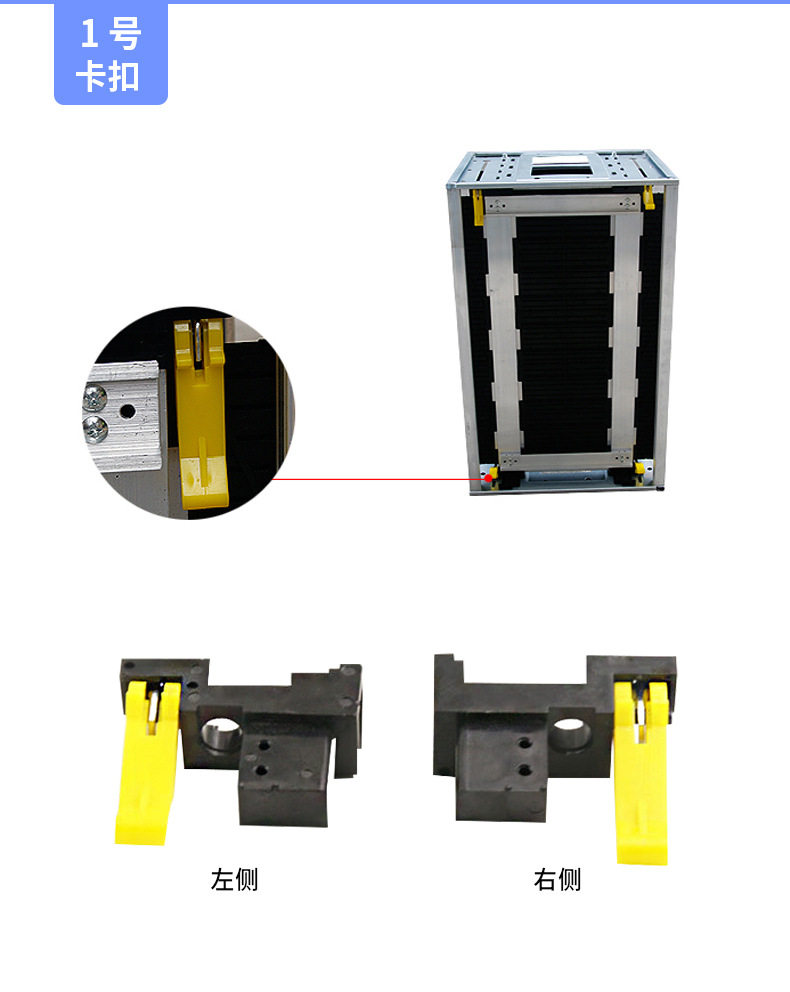 1号
卡扣

左侧

右侧