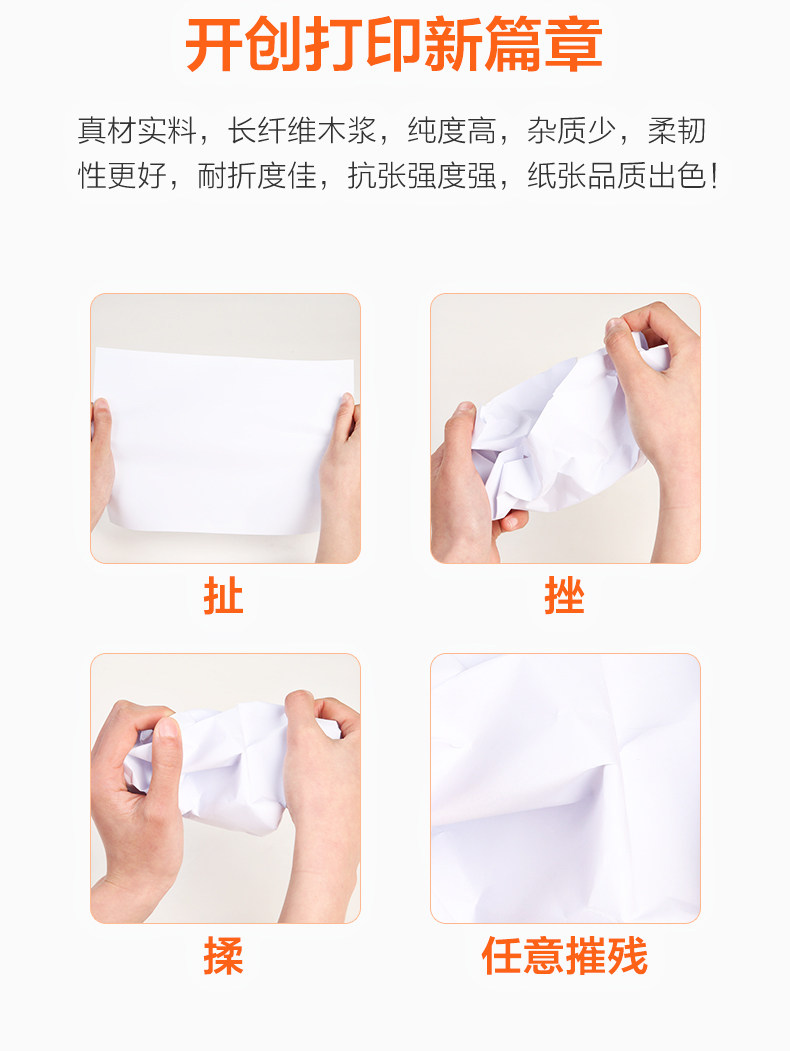 开创打印新篇章

真材实料，长纤维木浆，纯度高，杂质少，柔韧性更好，耐折度佳，抗张强度强，纸张品质出色！

扯

挫

揉

任意摧残