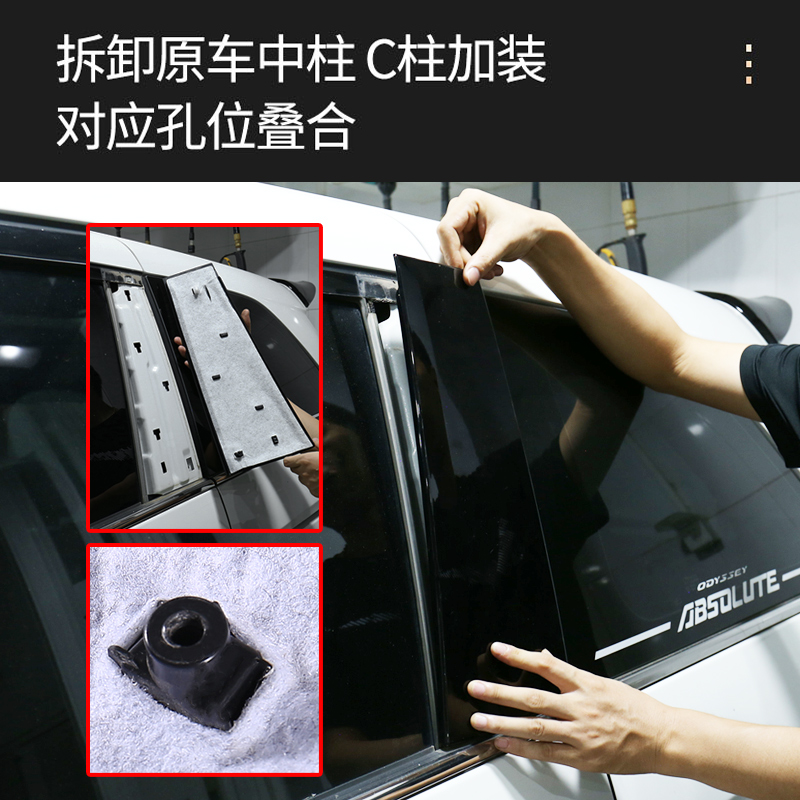 拆卸原车中柱 C柱加装
对应孔位叠合

ODYSSEY
ABSOLUTE