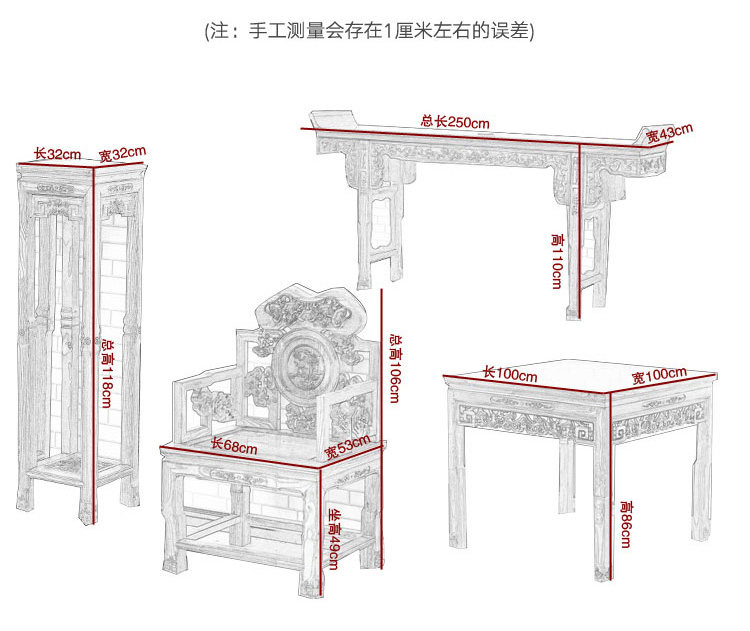 (注：手工测量会存在1厘米左右的误差)

长32cm 宽32cm

总高118cm

总长250cm 宽43cm

高110cm

总高106cm

长68cm 宽53cm

坐高49cm

长100cm 宽100cm

高86cm