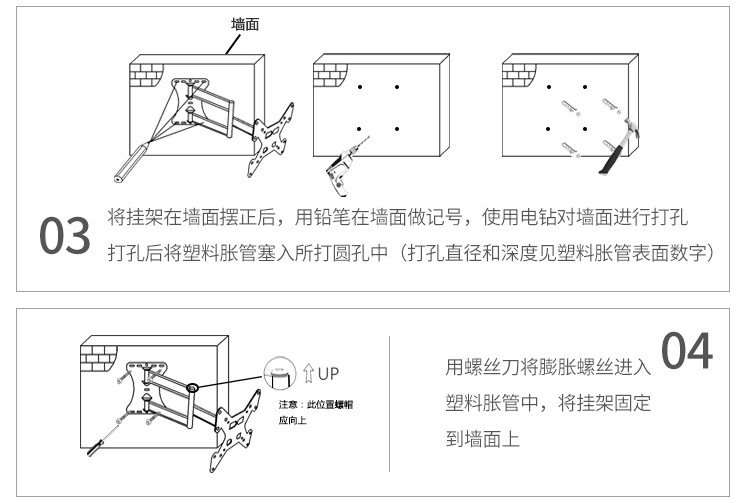 墙面

03

将挂架在墙面摆正后，用铅笔在墙面做记号，使用电钻对墙面进行打孔

打孔后将塑料胀管塞入所打圆孔中（打孔直径和深度见塑料胀管表面数字）

UP

注意：此位置螺帽应向上

04

用螺丝刀将膨胀螺丝进入塑料胀管中，将挂架固定到墙面上