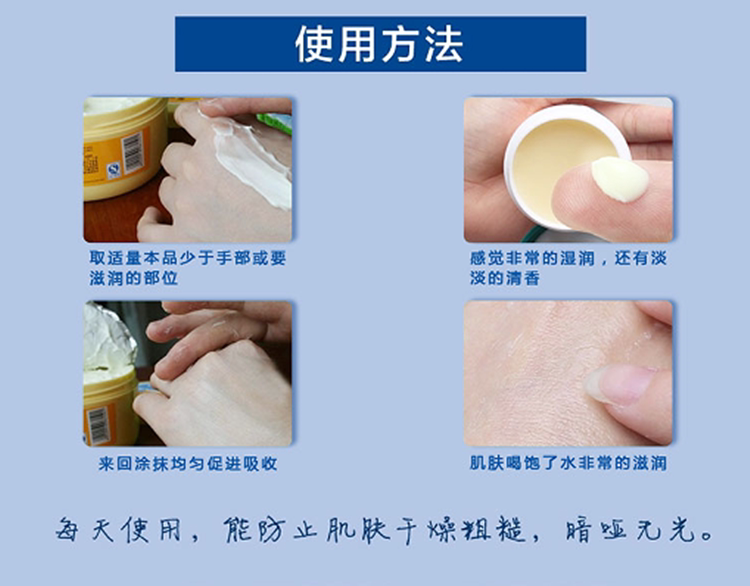 使用方法

取适量本品少于手部或要滋润的部位

感觉非常的湿润，还有淡淡的清香

来回涂抹均匀促进吸收

肌肤喝饱了水非常的滋润

每天使用，能防止肌肤干燥粗糙，暗哑无光。