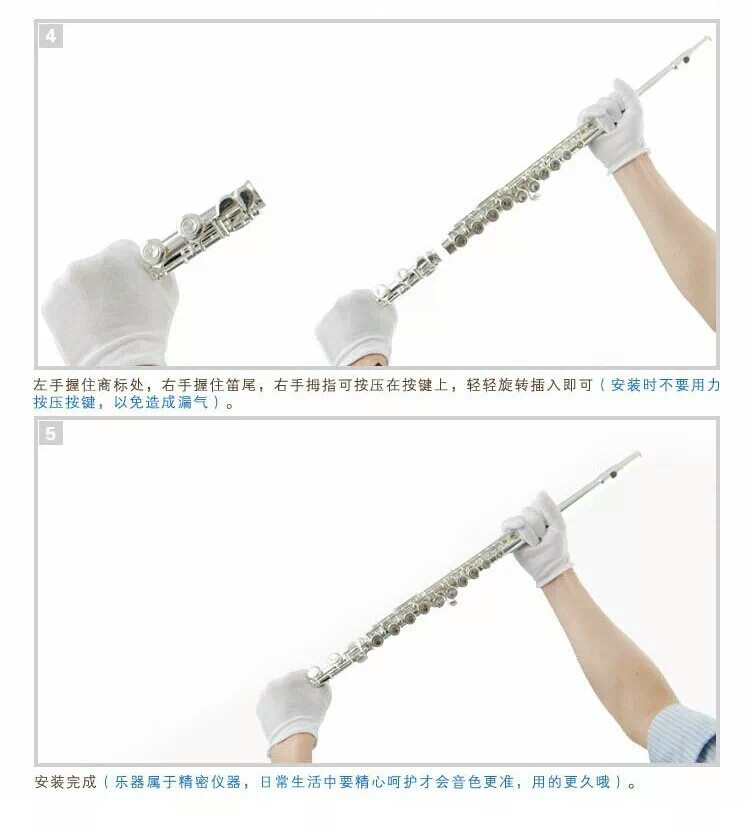 4

左手握住商标处，右手握住笛尾，右手拇指可按压在按键上，轻轻旋转插入即可（安装时不要用力按压按键，以免造成漏气）。

5

安装完成（乐器属于精密仪器，日常生活中要精心呵护才会音色更准，用的更久哦）。