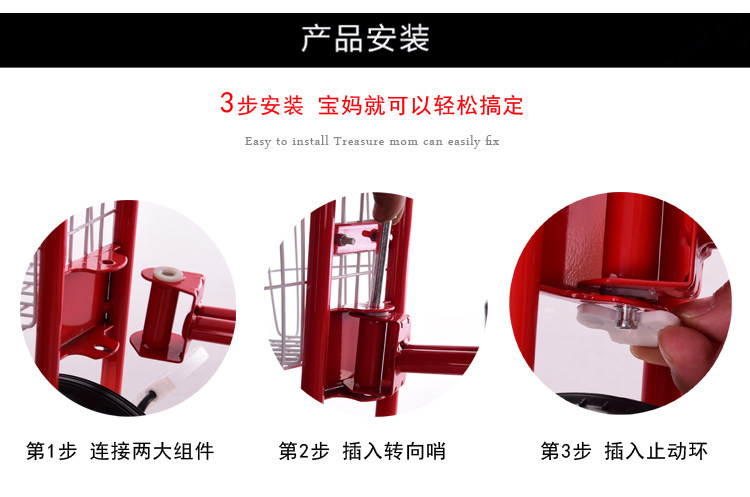 产品安装

3步安装 宝妈就可以轻松搞定

Easy to install Treasure mom can easily fix

第1步 连接两大组件

第2步 插入转向哨

第3步 插入止动环