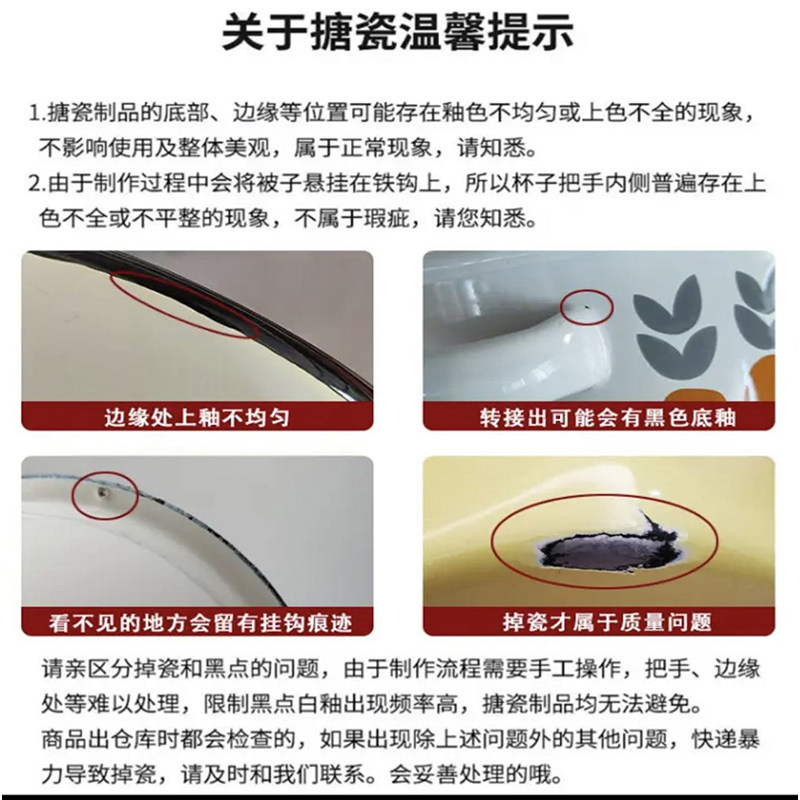 关于搪瓷温馨提示

1.搪瓷制品的底部、边缘等位置可能存在釉色不均匀或上色不全的现象，不影响使用及整体美观，属于正常现象，请知悉。
2.由于制作过程中会将被子悬挂在铁钩上，所以杯子把手内侧普遍存在上色不全或不平整的现象，不属于瑕疵，请您知悉。

边缘处上釉不均匀

转接出可能会有黑色底釉

看不见的地方会留有挂钩痕迹

掉瓷才属于质量问题

请亲区分掉瓷和黑点的问题，由于制作流程需要手工操作，把手、边缘处等难以处理，限制黑点白釉出现频率高，搪瓷制品均无法避免。
商品出仓库时都会检查的，如果出现除上述问题外的其他问题，快递暴力导致掉瓷，请及时和我们联系。会妥善处理的哦。