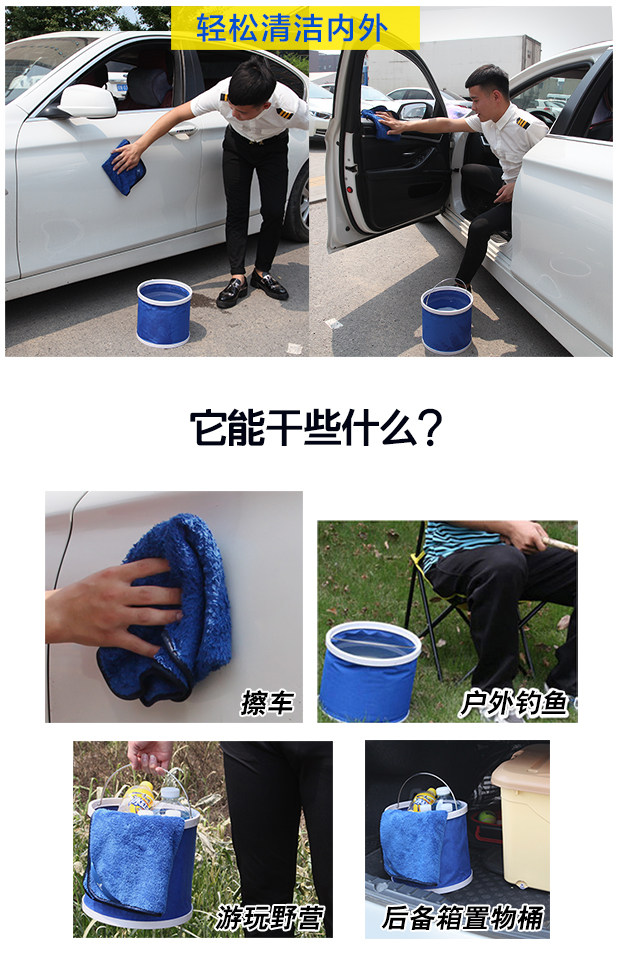 轻松清洁内外

它能干些什么?

擦车

户外钓鱼

游玩野营

后备箱置物桶