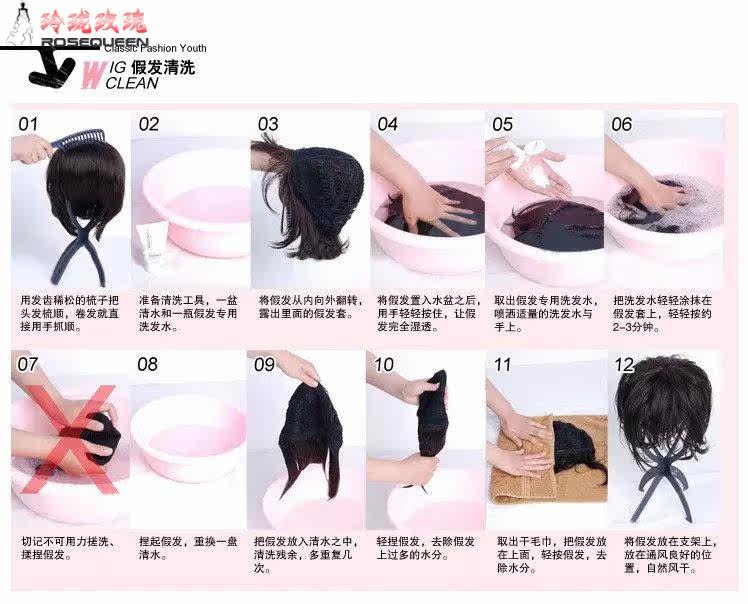 玲珑玫瑰
ROSEQUEEN
Classic Fashion Youth
WIG 假发清洗
CLEAN

01
用发齿稀松的梳子把头发梳顺，卷发就直接用手抓顺。

02
准备清洗工具，一盆清水和一瓶假发专用洗发水。

03
将假发从内向外翻转，露出里面的假发套。

04
将假发置入水盆之后，用手轻轻按住，让假发完全湿透。

05
取出假发专用洗发水，喷洒适量的洗发水与手上。

06
把洗发水轻轻涂抹在假发套上，轻轻按约2-3分钟。

07
切记不可用力搓洗、揉捏假发。

08
捏起假发，重换一盘清水。

09
把假发放入清水之中，清洗残余，多重复几次。

10
轻捏假发，去除假发上过多的水分。

11
取出干毛巾，把假发放在上面，轻按假发，去除水分。

12
将假发放在支架上，放在通风良好的位置，自然风干。