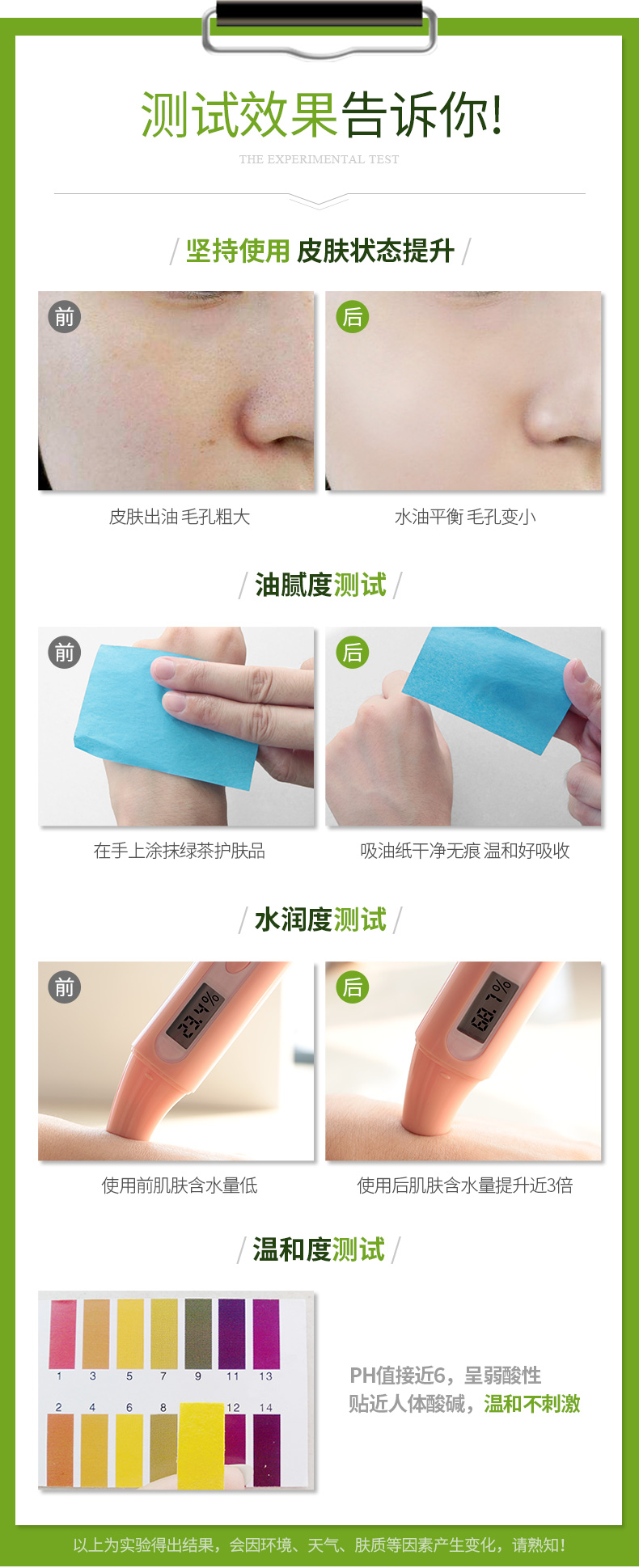 测试效果告诉你!

THE EXPERIMENTAL TEST

/ 坚持使用 皮肤状态提升 /

前

后

皮肤出油 毛孔粗大

水油平衡 毛孔变小

/ 油腻度测试 /

前

后

在手上涂抹绿茶护肤品

吸油纸干净无痕 温和好吸收

/ 水润度测试 /

前

23.4%

后

68.7%

使用前肌肤含水量低

使用后肌肤含水量提升近3倍

/ 温和度测试 /

1 3 5 7 9 11 13

2 4 6 8 12 14

PH值接近6，呈弱酸性
贴近人体酸碱，温和不刺激

以上为实验得出结果，会因环境、天气、肤质等因素产生变化，请熟知!