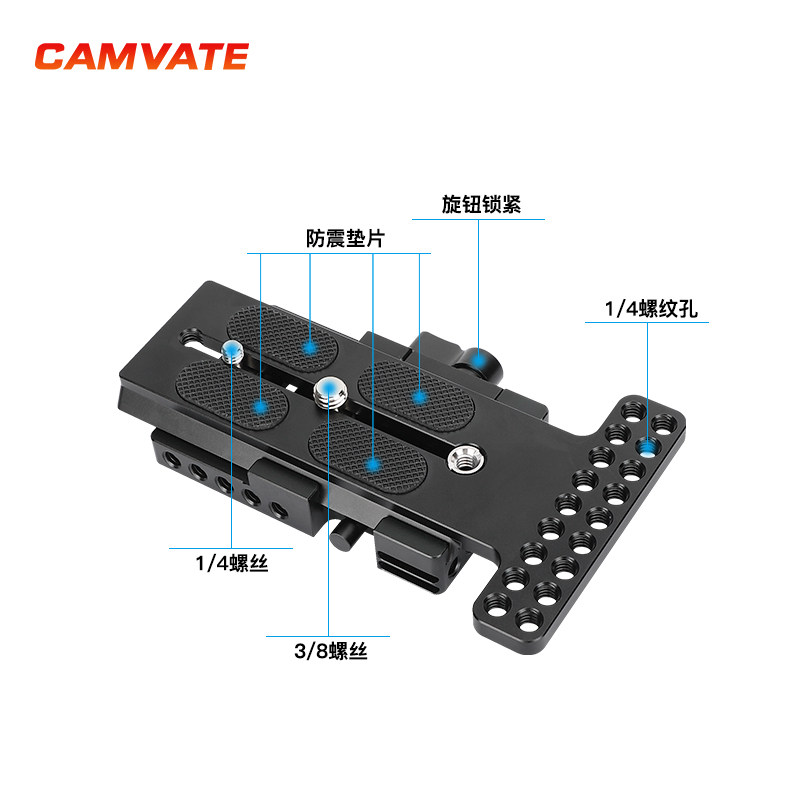 CAMVATE

旋钮锁紧

防震垫片

1/4螺纹孔

1/4螺丝

3/8螺丝