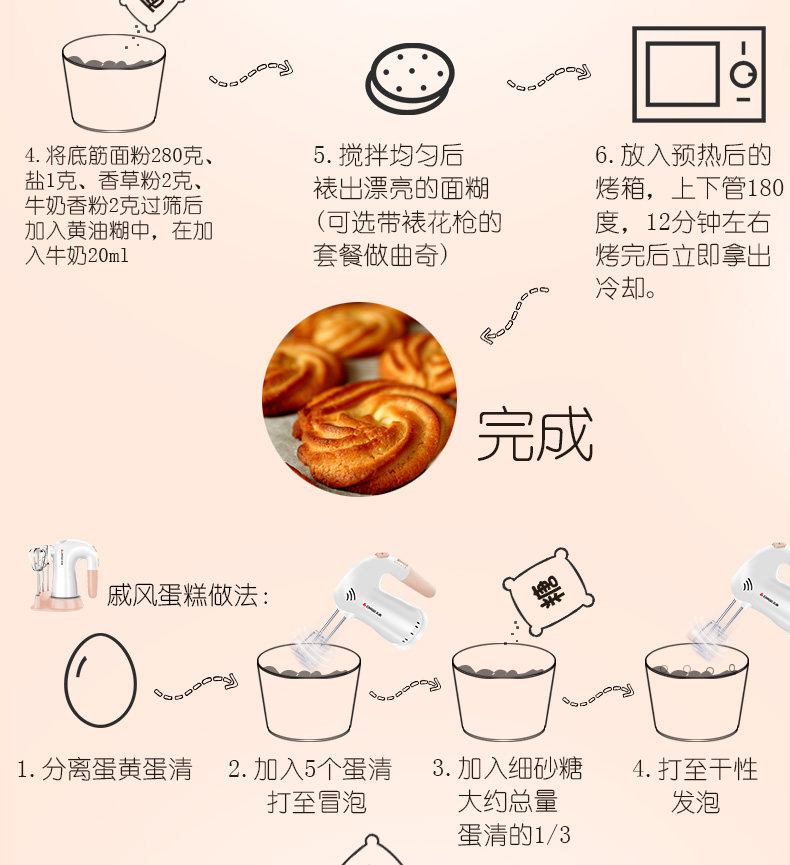 4.将底筋面粉280克、盐1克、香草粉2克、牛奶香粉2克过筛后加入黄油糊中，在加入牛奶20ml

5.搅拌均匀后裱出漂亮的面糊（可选带裱花枪的套餐做曲奇）

6.放入预热后的烤箱，上下管180度，12分钟左右烤完后立即拿出冷却。

完成

戚风蛋糕做法：

糖

1.分离蛋黄蛋清

2.加入5个蛋清打至冒泡

3.加入细砂糖大约总量蛋清的1/3

4.打至干性发泡