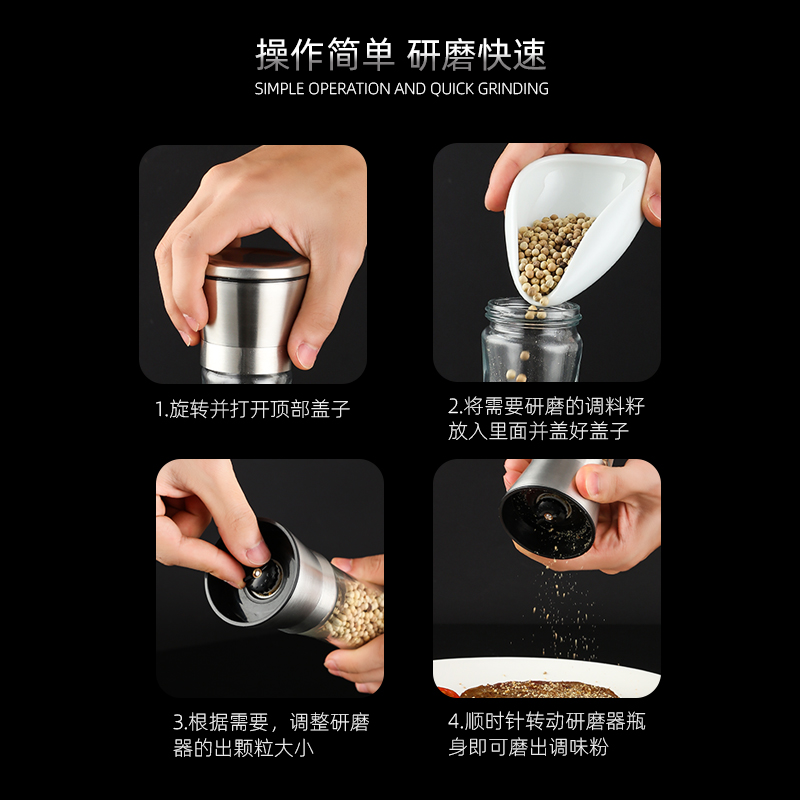 操作简单 研磨快速
SIMPLE OPERATION AND QUICK GRINDING

1.旋转并打开顶部盖子

2.将需要研磨的调料籽放入里面并盖好盖子

3.根据需要，调整研磨器的出颗粒大小

4.顺时针转动研磨器瓶身即可磨出调味粉