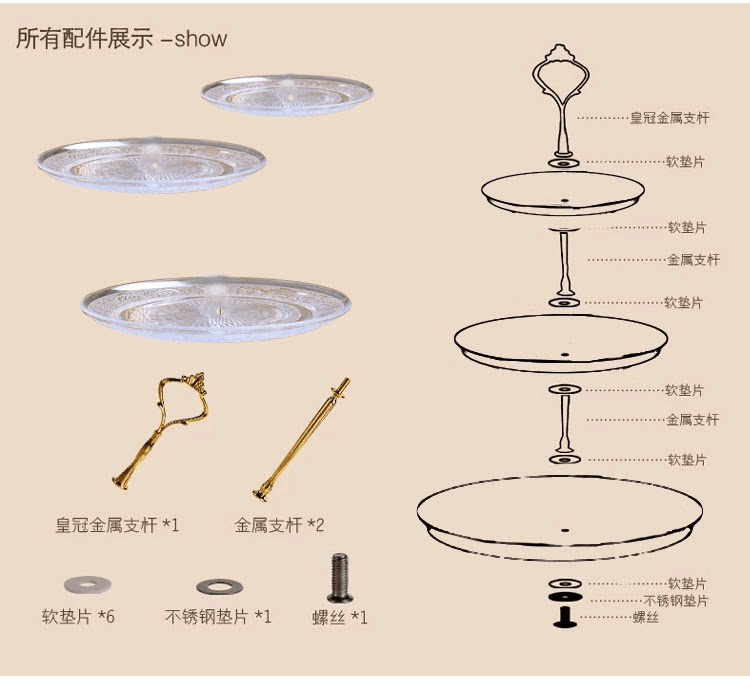 所有配件展示 –show

皇冠金属支杆 *1

金属支杆 *2

软垫片 *6

不锈钢垫片 *1

螺丝 *1

皇冠金属支杆

软垫片

软垫片

金属支杆

软垫片

软垫片

金属支杆

软垫片

软垫片

不锈钢垫片

螺丝