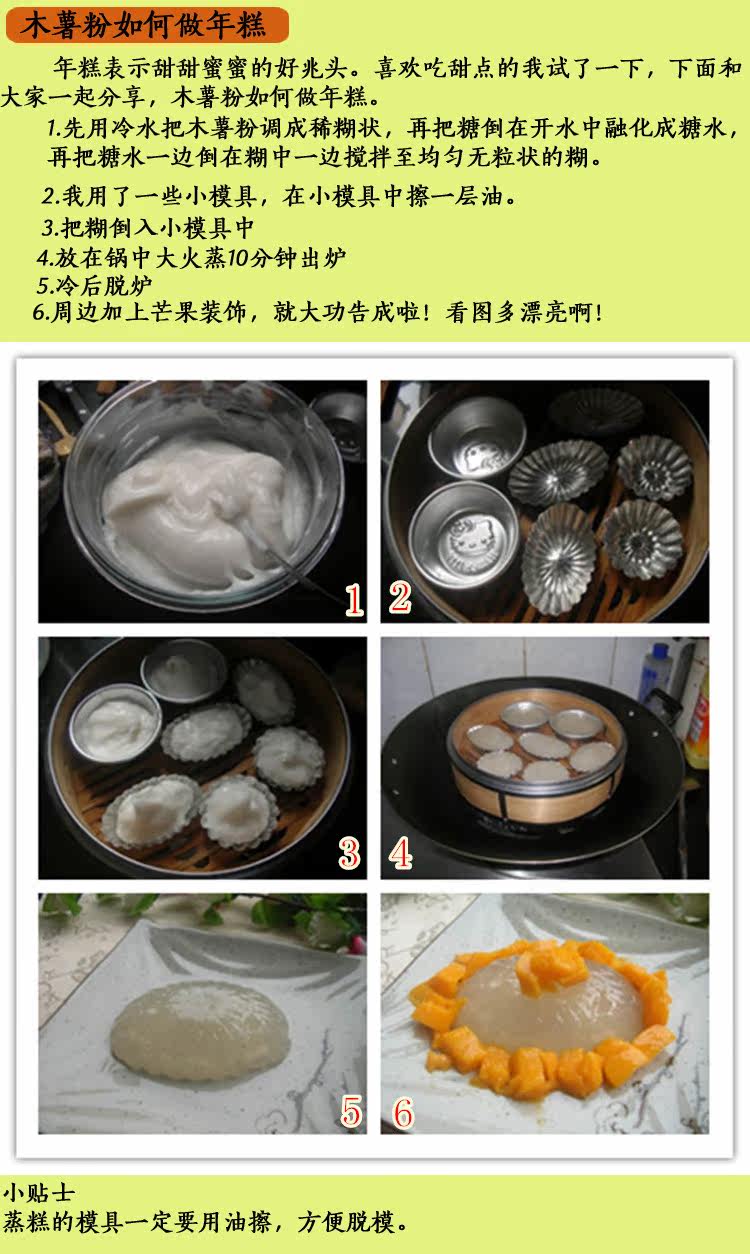 木薯粉如何做年糕

年糕表示甜甜蜜蜜的好兆头。喜欢吃甜点的我试了一下，下面和大家一起分享，木薯粉如何做年糕。

1.先用冷水把木薯粉调成稀糊状，再把糖倒在开水中融化成糖水，再把糖水一边倒在糊中一边搅拌至均匀无粒状的糊。

2.我用了一些小模具，在小模具中擦一层油。

3.把糊倒入小模具中

4.放在锅中大火蒸10分钟出炉

5.冷后脱炉

6.周边加上芒果装饰，就大功告成啦！看图多漂亮啊！

1 2

3 4

5 6

小贴士
蒸糕的模具一定要用油擦，方便脱模。