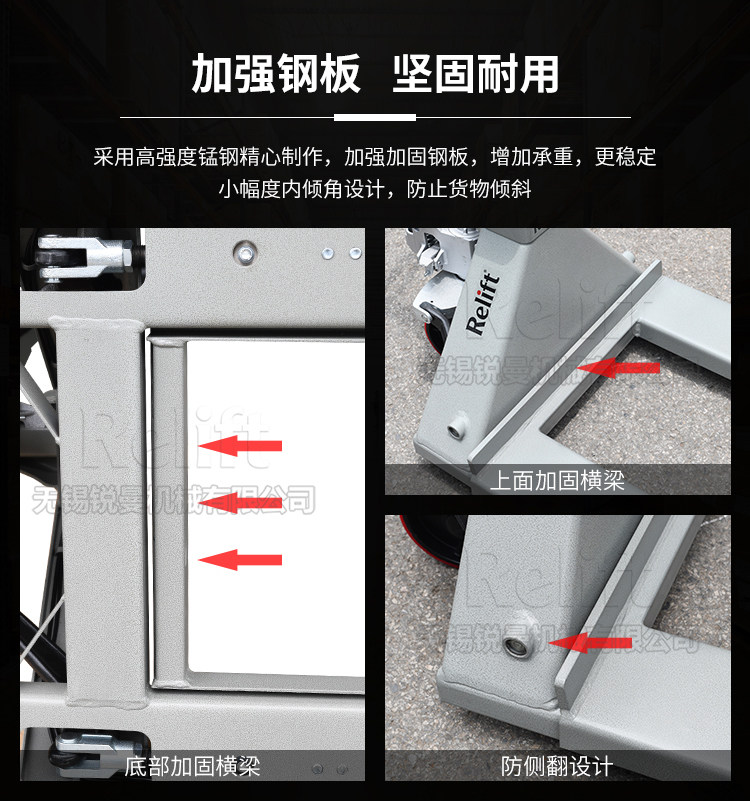 加强钢板 坚固耐用

采用高强度锰钢精心制作，加强加固钢板，增加承重，更稳定 小幅度内倾角设计，防止货物倾斜

Relift
无锡锐曼机械有限公司

底部加固横梁

Relift
Relift
无锡锐曼机械有限公司

上面加固横梁

Relift
无锡锐曼机械有限公司

防侧翻设计