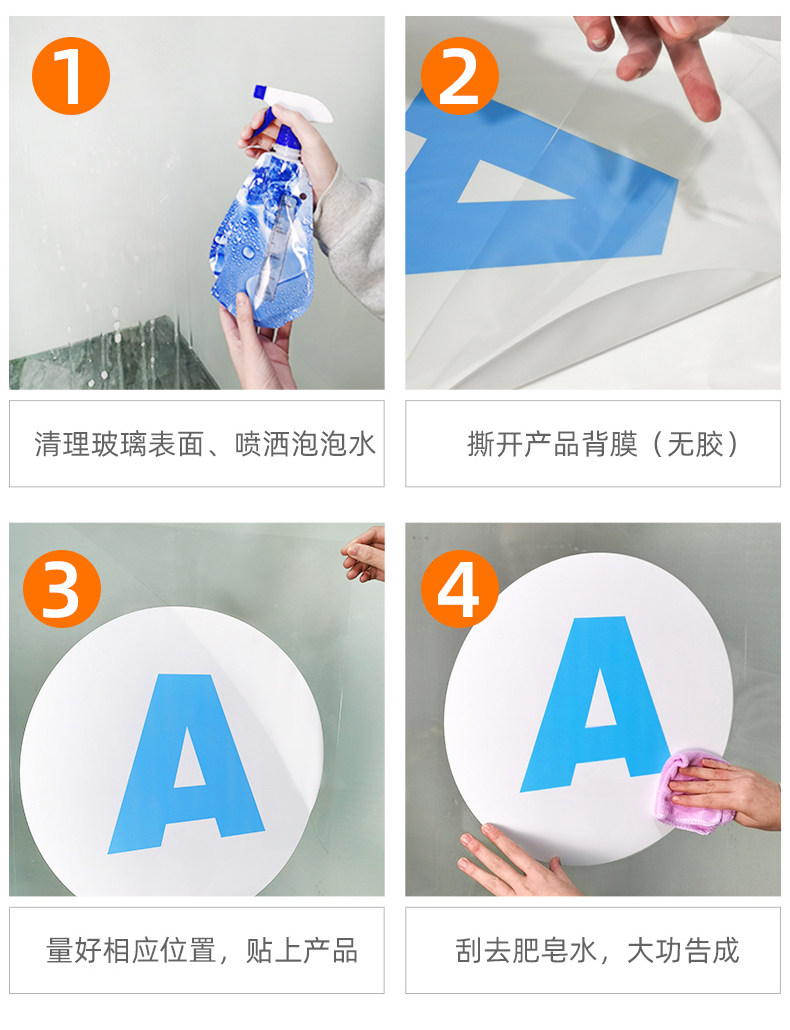 1

清理玻璃表面、喷洒泡泡水

2

撕开产品背膜（无胶）

3

A

量好相应位置，贴上产品

4

A

刮去肥皂水，大功告成