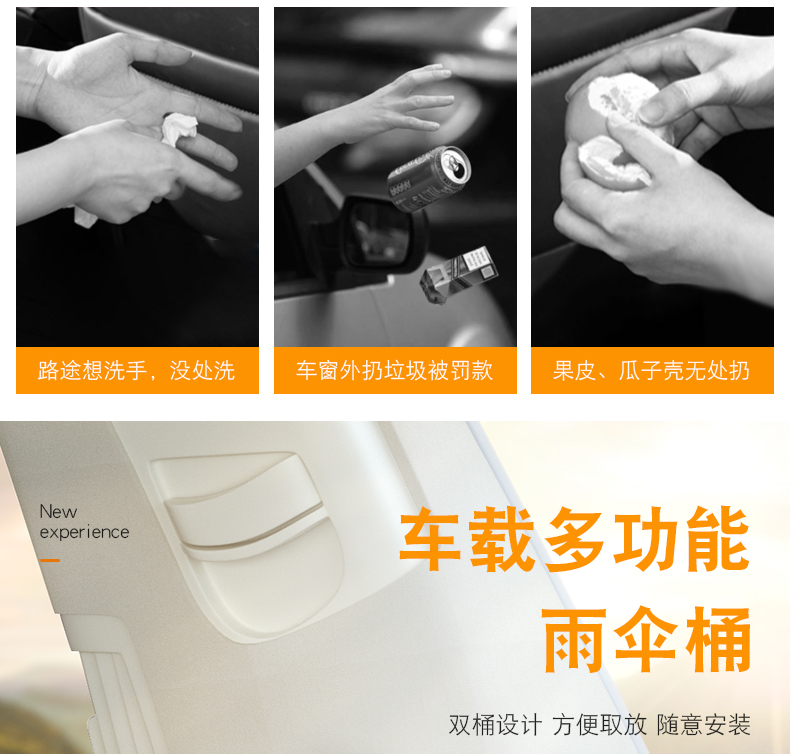 路途想洗手，没处洗

车窗外扔垃圾被罚款

果皮、瓜子壳无处扔

New experience

车载多功能
雨伞桶

双桶设计 方便取放 随意安装