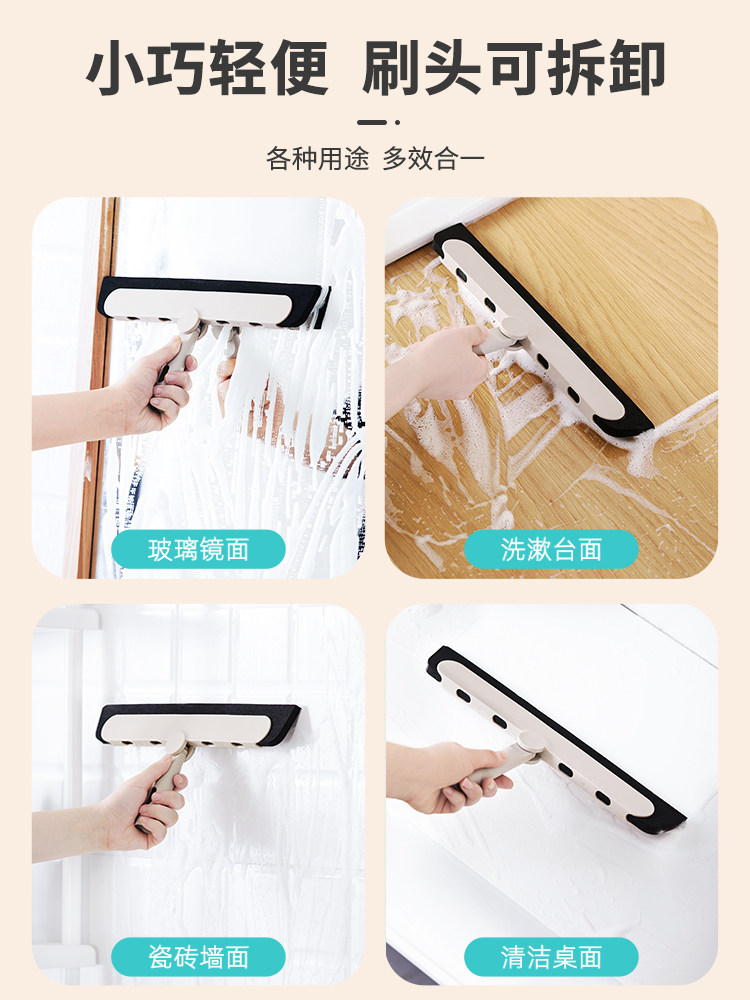 小巧轻便 刷头可拆卸

各种用途 多效合一

玻璃镜面

洗漱台面

瓷砖墙面

清洁桌面