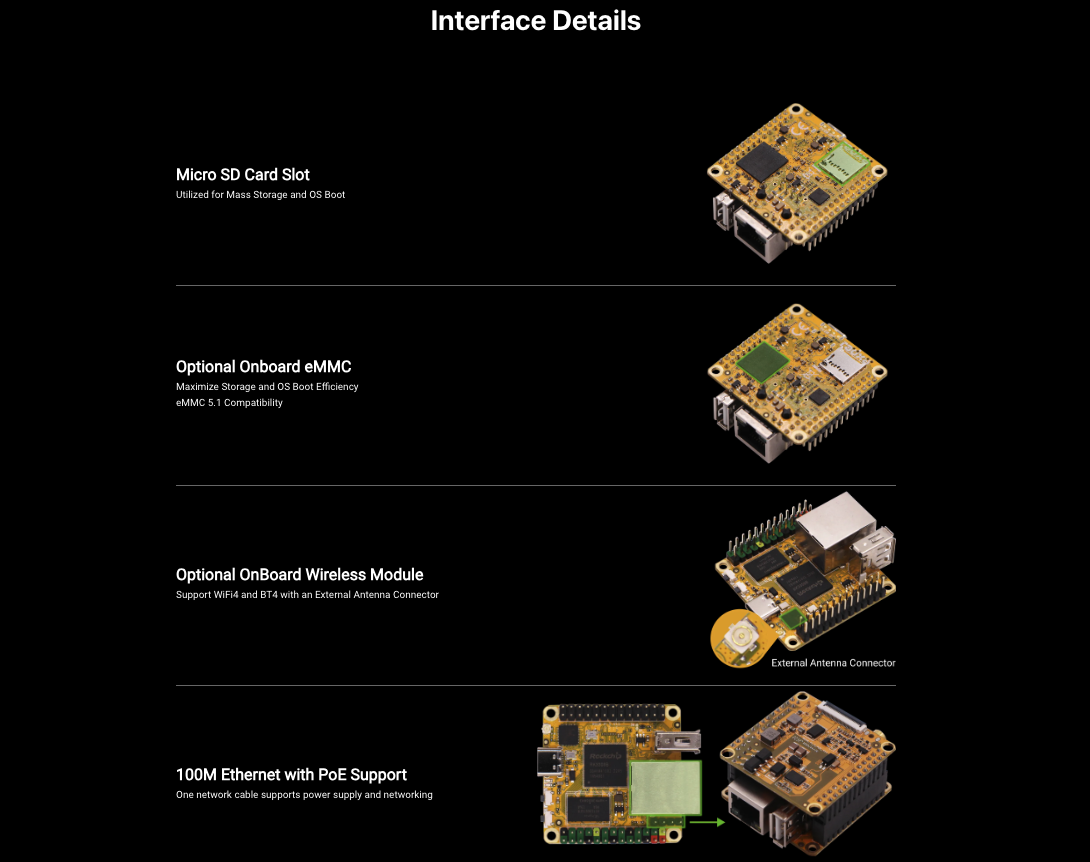 Interface Details

Micro SD Card Slot
Utilized for Mass Storage and OS Boot

Optional Onboard eMMC
Maximize Storage and OS Boot Efficiency
eMMC 5.1 Compatibility

Optional OnBoard Wireless Module
Support WiFi4 and BT4 with an External Antenna Connector

External Antenna Connector

100M Ethernet with PoE Support
One network cable supports power supply and networking