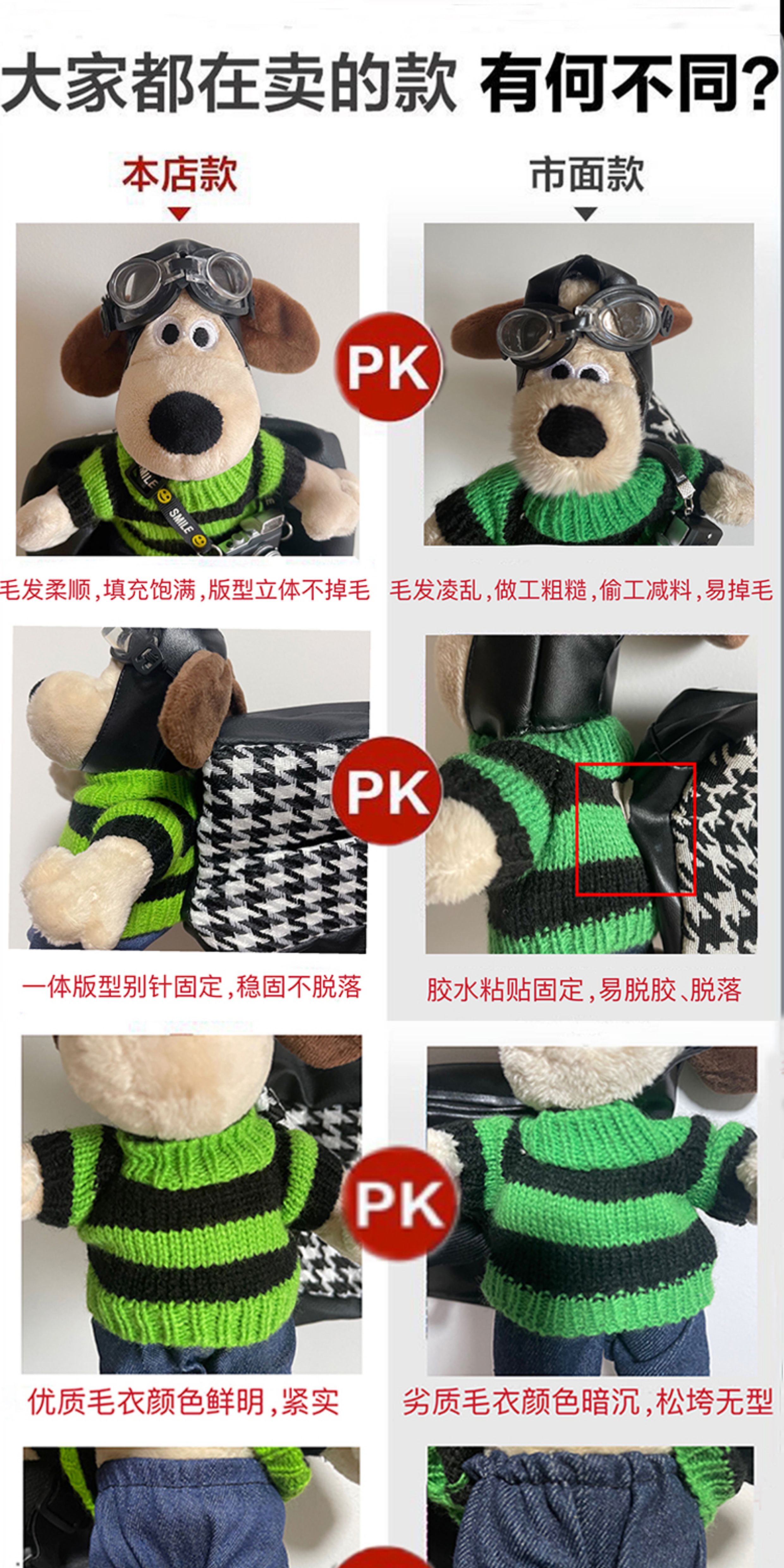 大家都在卖的款 有何不同?

本店款

市面款

PK

SMILE

SMILE

毛发柔顺,填充饱满,版型立体不掉毛

毛发凌乱,做工粗糙,偷工减料,易掉毛

PK

一体版型别针固定,稳固不脱落

胶水粘贴固定,易脱胶、脱落

PK

优质毛衣颜色鲜明,紧实

劣质毛衣颜色暗沉,松垮无型