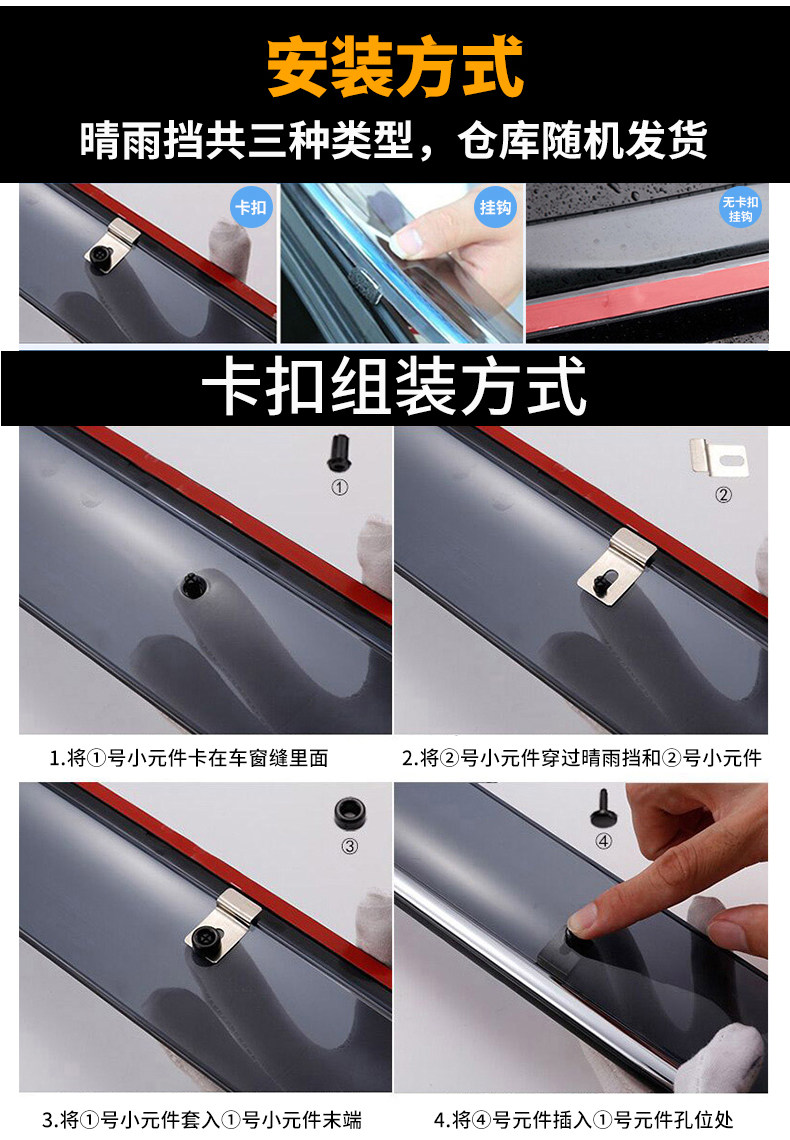 安装方式

晴雨挡共三种类型，仓库随机发货

卡扣

挂钩

无卡扣挂钩

卡扣组装方式

①

②

1.将①号小元件卡在车窗缝里面

2.将②号小元件穿过晴雨挡和②号小元件

③

④

3.将①号小元件套入①号小元件末端

4.将④号元件插入①号元件孔位处